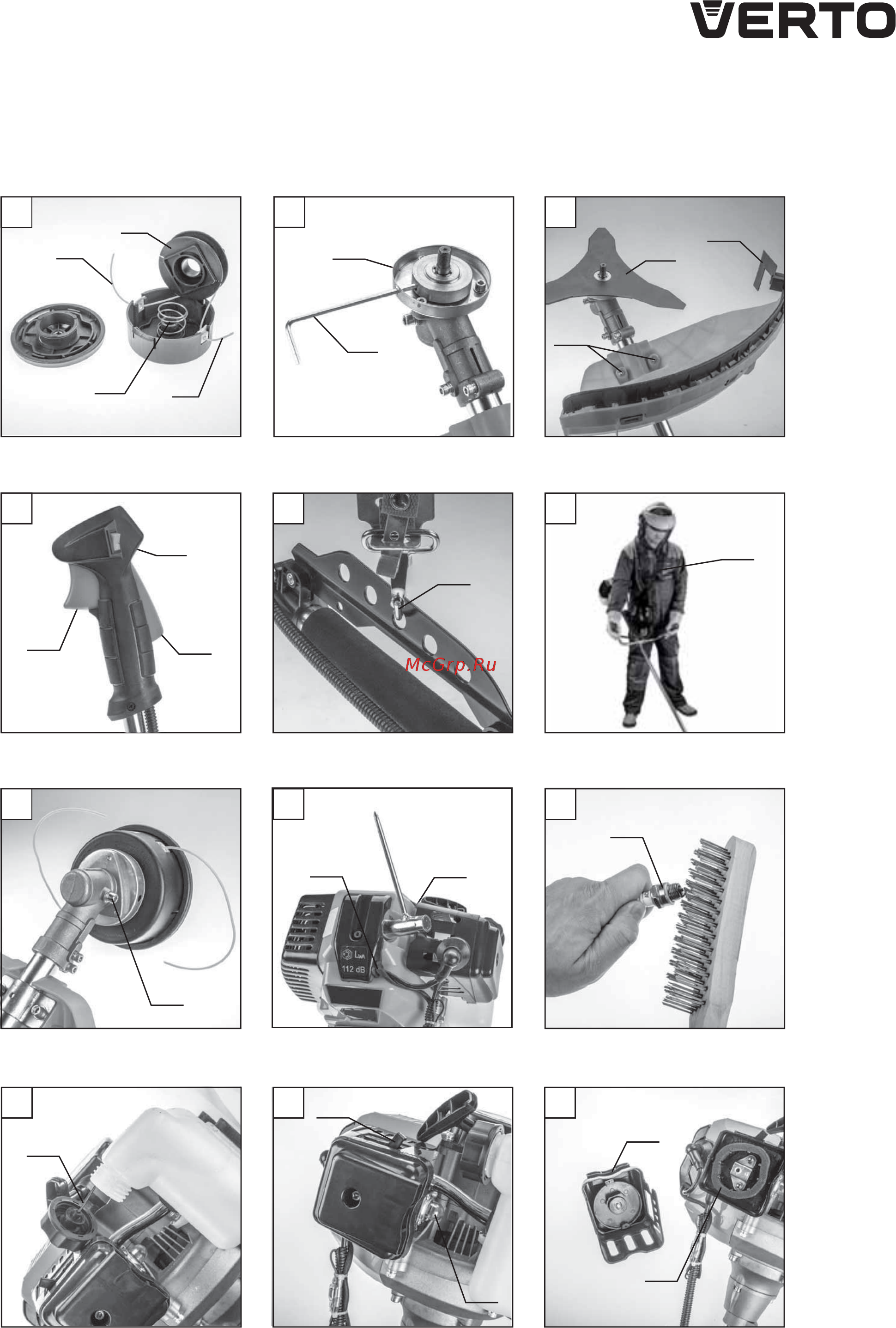 VERTO

McGrp.Ru

112 dB