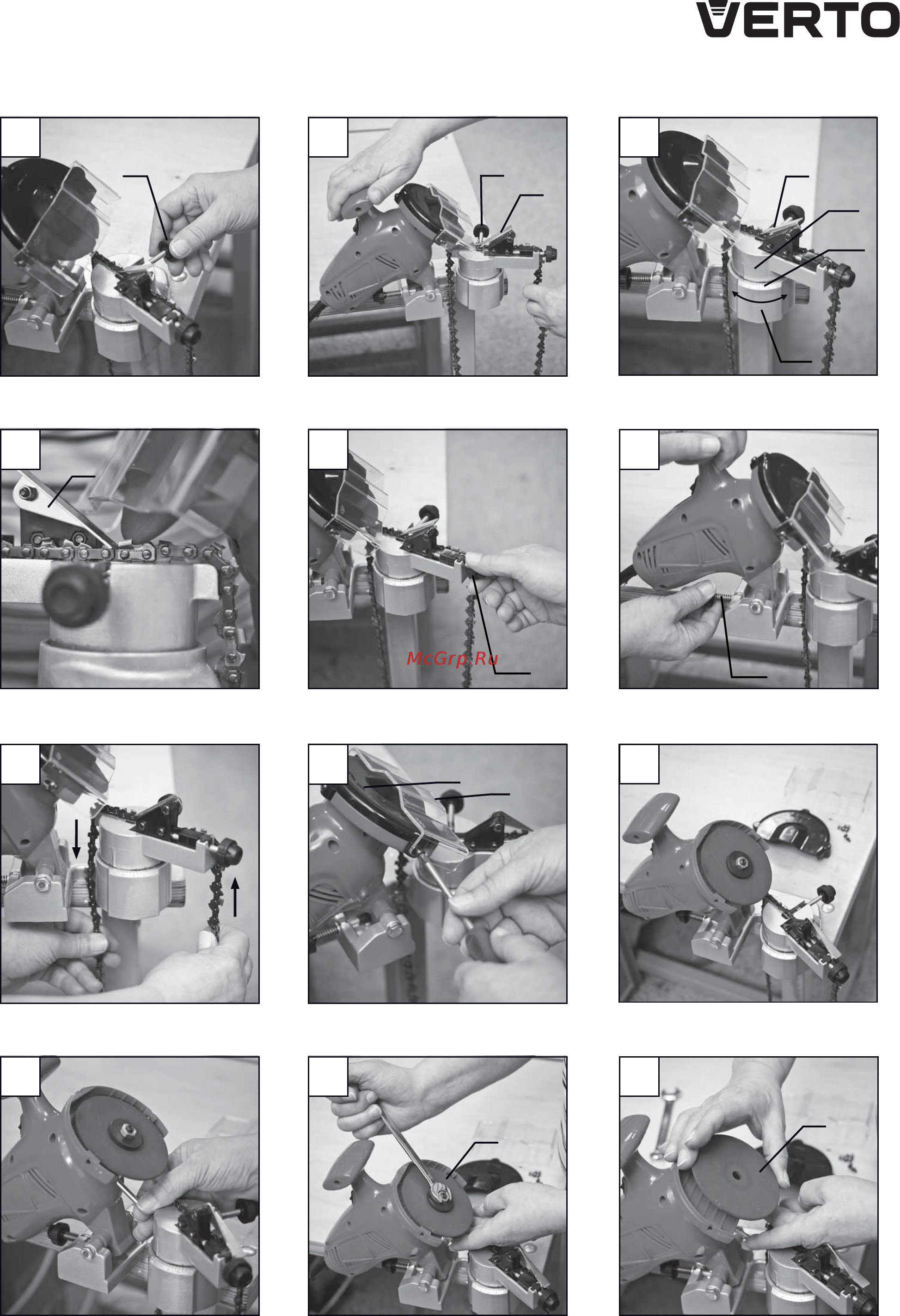 VERTO

McGrp.Ru