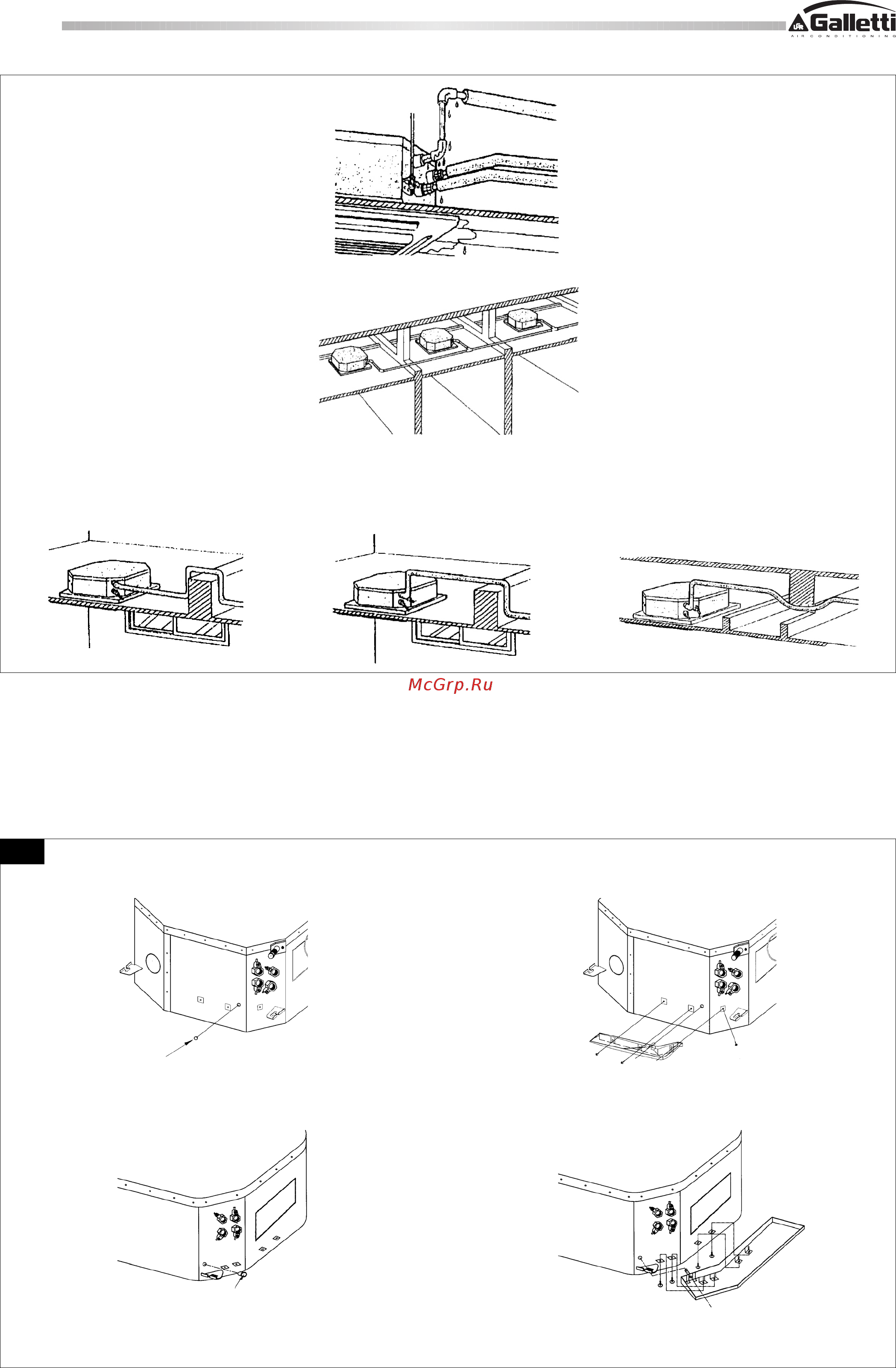 Galletti
AIR CONDITIONING

McGrp.Ru