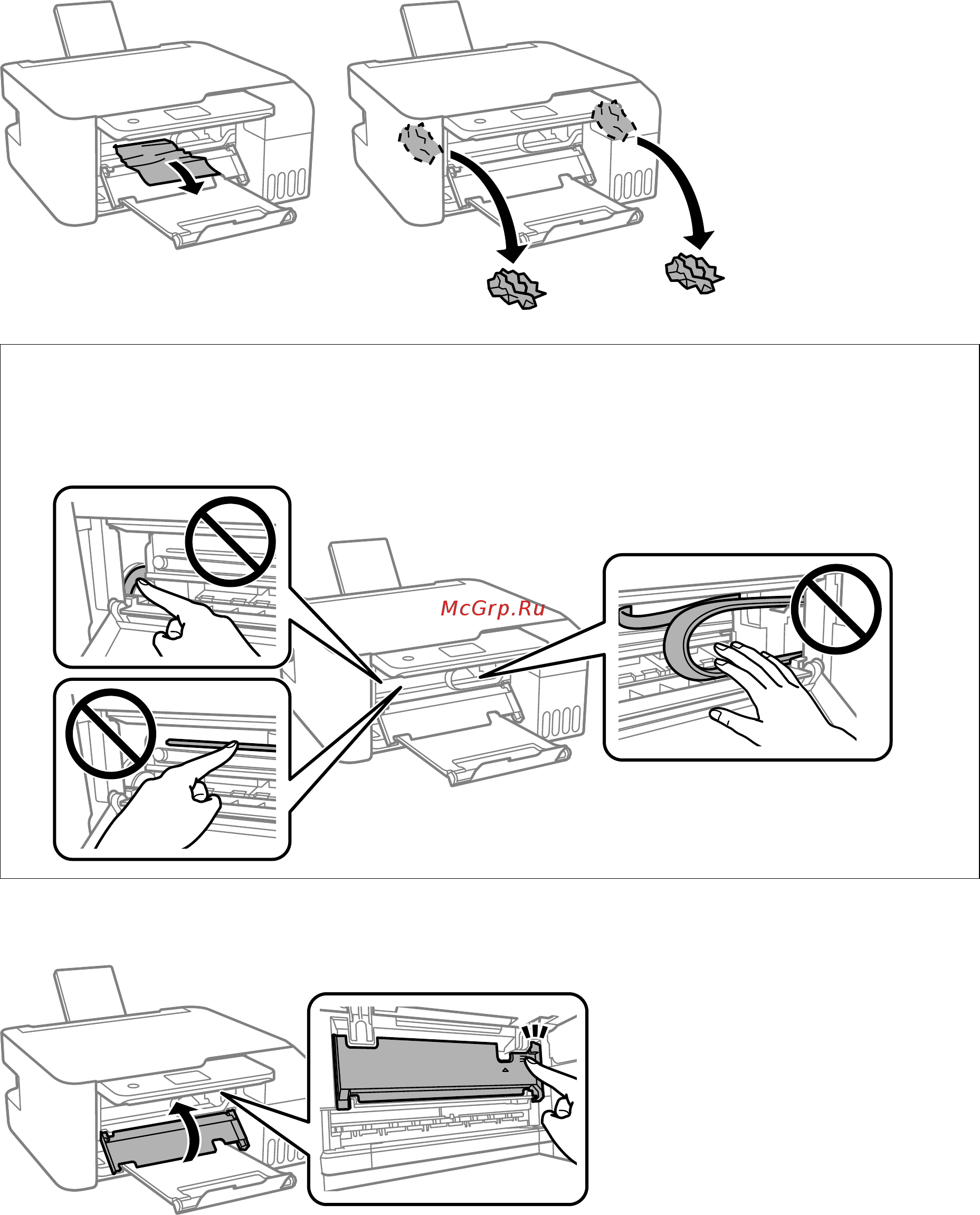 McGrp.Ru