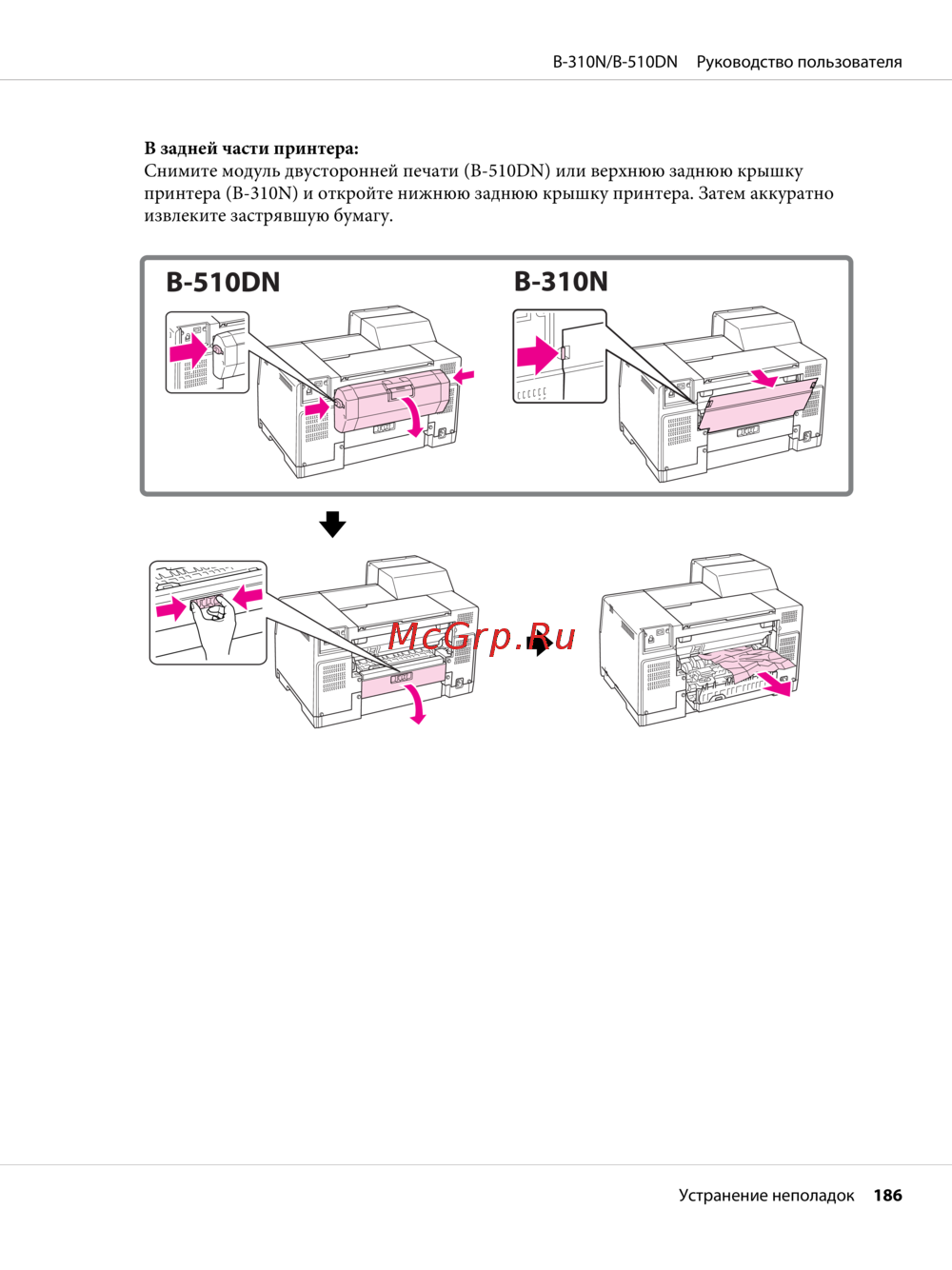 B-310N/B-510DN Руководство пользователя

**В задней части принтера:**
Снимите модуль двусторонней печати (B-510DN) или верхнюю заднюю крышку принтера (B-310N) и откройте нижнюю заднюю крышку принтера. Затем аккуратно извлеките застрявшую бумагу.

B-510DN

B-310N

McGrp.Ru

Устранение неполадок 186