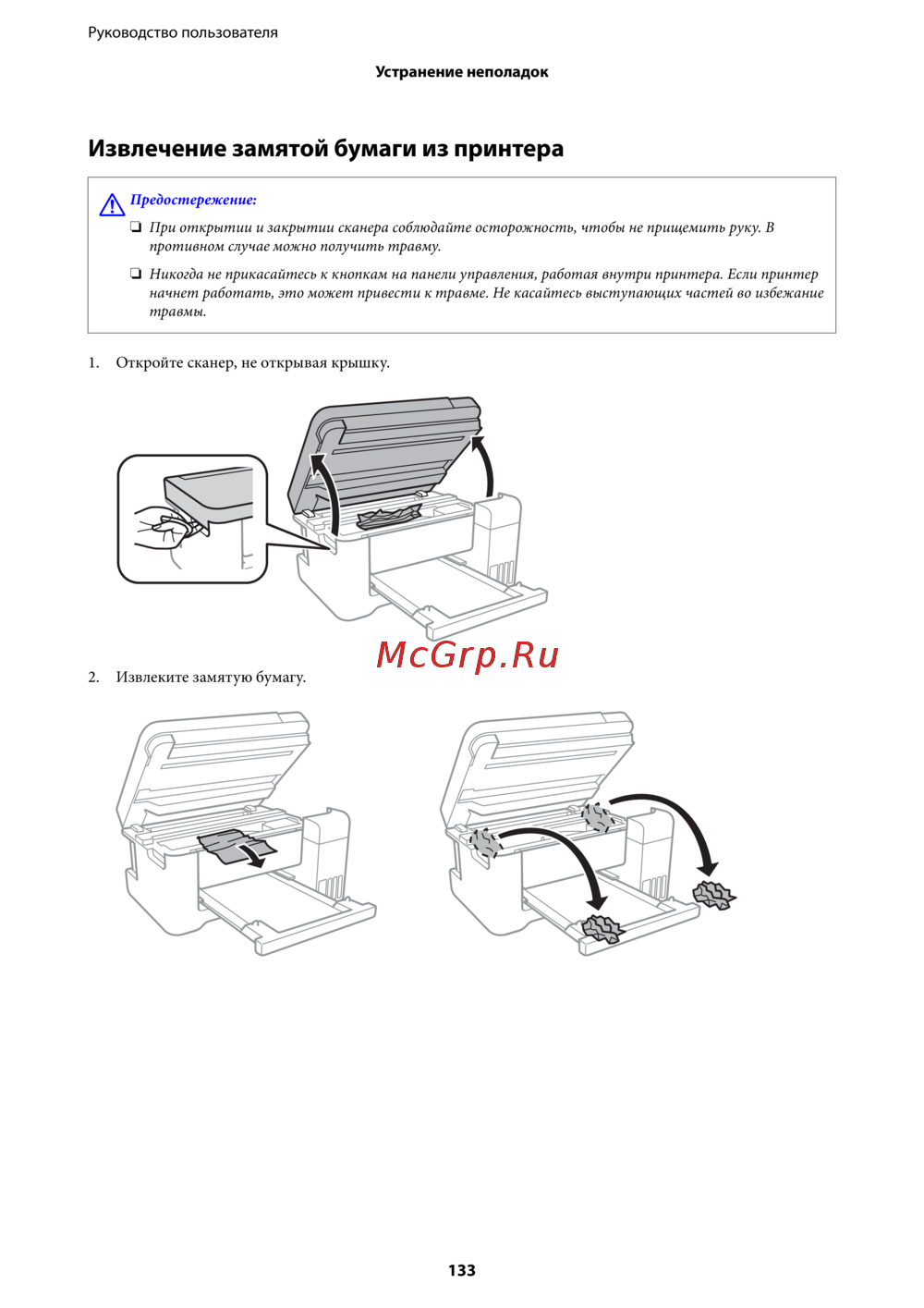 Руководство пользователя

Устранение неполадок

Извлечение замятой бумаги из принтера

Предостережение:

❏ При открытии и закрытии сканера соблюдайте осторожность, чтобы не прищемить руку. В противном случае можно получить травму.

❏ Никогда не прикасайтесь к кнопкам на панели управления, работая внутри принтера. Если принтер начнет работать, это может привести к травме. Не касайтесь выступающих частей во избежание травмы.

1. Откройте сканер, не открывая крышку.

McGrp.Ru

2. Извлеките замятую бумагу.

133