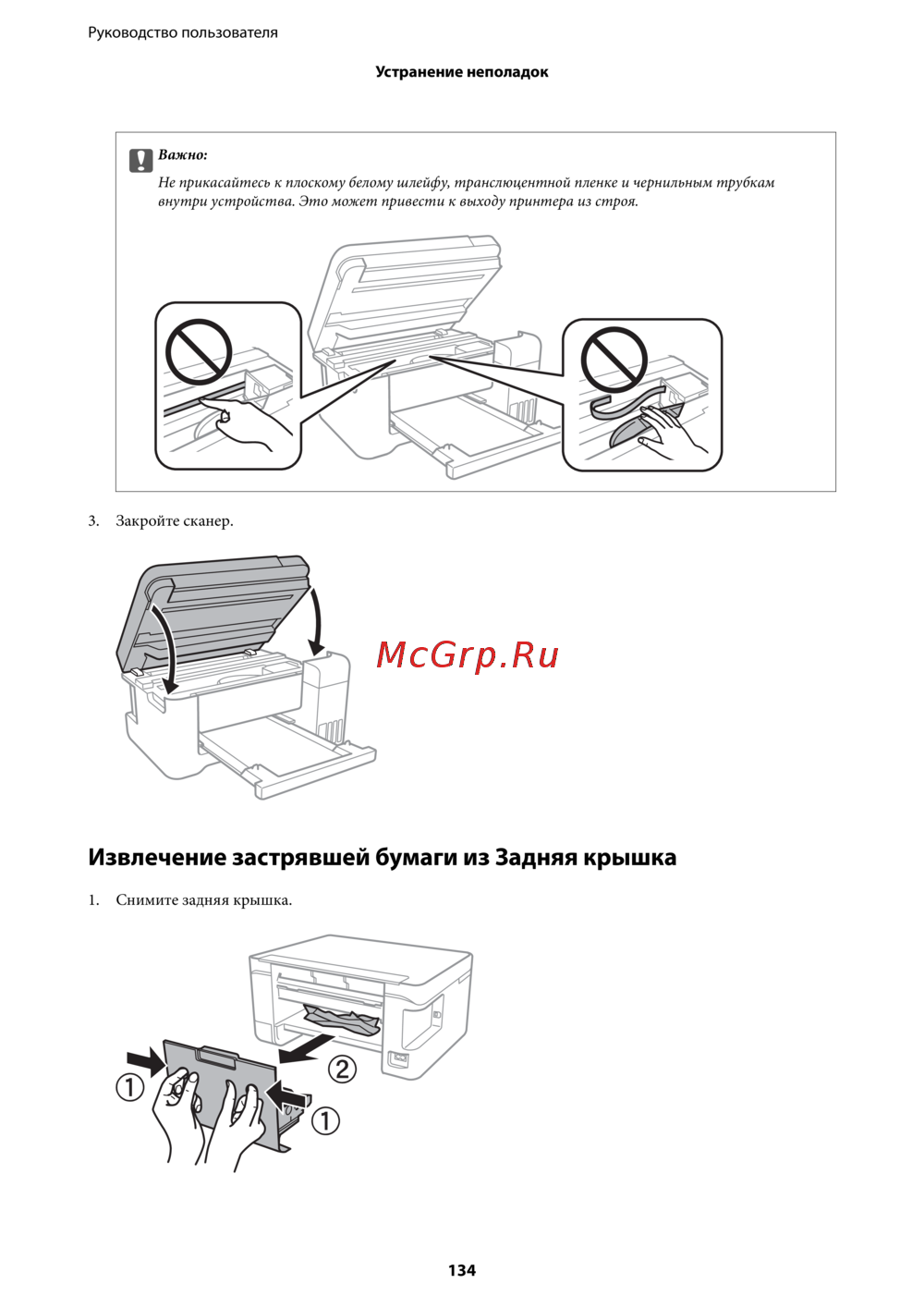 Руководство пользователя

Устранение неполадок

Важно:
Не прикасайтесь к плоскому белому шлейфу, транслюцентной пленке и чернильным трубкам внутри устройства. Это может привести к выходу принтера из строя.

3. Закройте сканер.

McGrp.Ru

Извлечение застрявшей бумаги из Задняя крышка

1. Снимите задняя крышка.

①

②

①

134