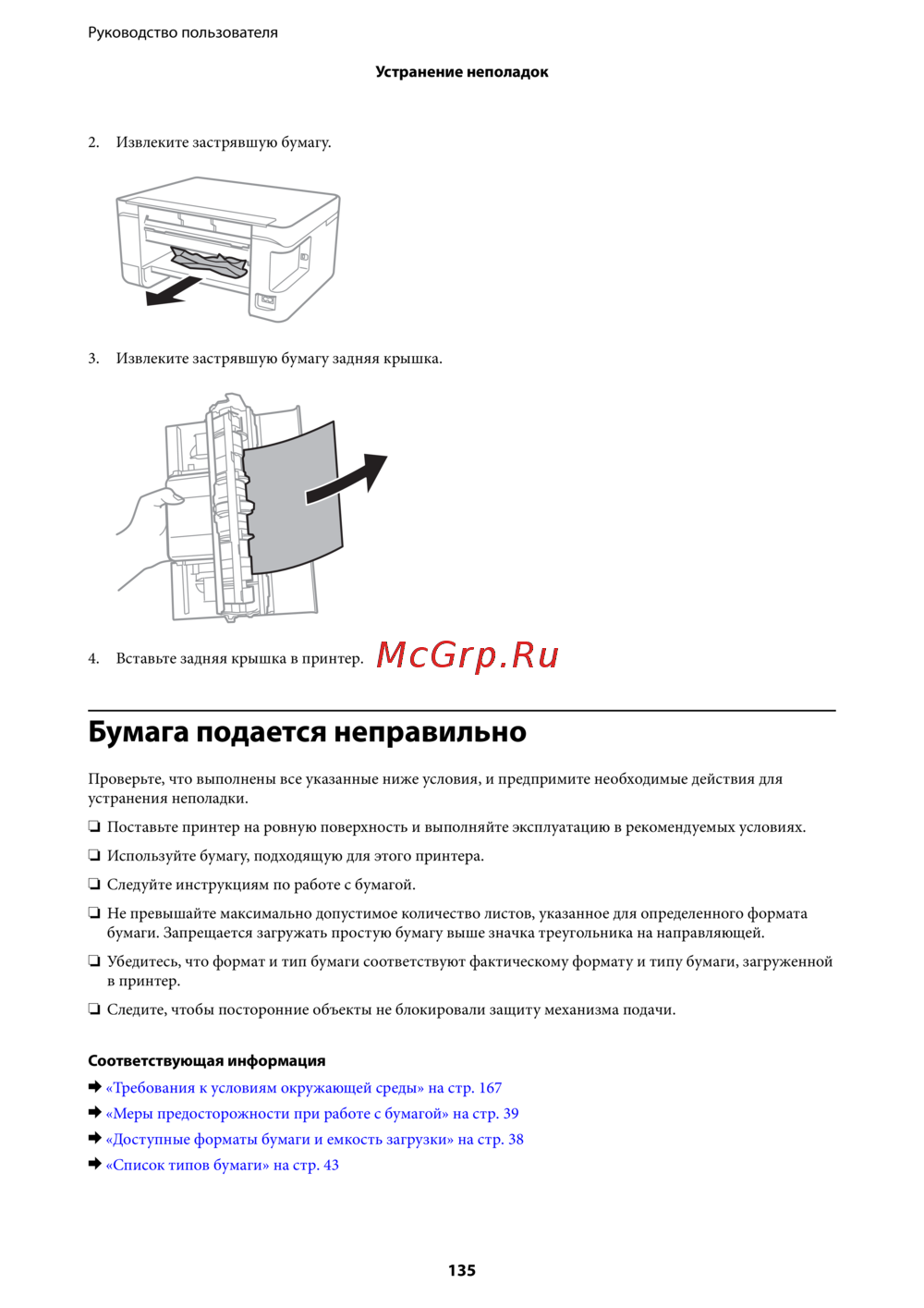 Руководство пользователя

Устранение неполадок

2. Извлеките застрявшую бумагу.

3. Извлеките застрявшую бумагу задняя крышка.

4. Вставьте задняя крышка в принтер.

McGrp.Ru

Бумага подается неправильно

Проверьте, что выполнены все указанные ниже условия, и предпримите необходимые действия для устранения неполадки.

❏ Поставьте принтер на ровную поверхность и выполняйте эксплуатацию в рекомендуемых условиях.

❏ Используйте бумагу, подходящую для этого принтера.

❏ Следуйте инструкциям по работе с бумагой.

❏ Не превышайте максимально допустимое количество листов, указанное для определенного формата бумаги. Запрещается загружать простую бумагу выше значка треугольника на направляющей.

❏ Убедитесь, что формат и тип бумаги соответствуют фактическому формату и типу бумаги, загруженной в принтер.

❏ Следите, чтобы посторонние объекты не блокировали защиту механизма подачи.

Соответствующая информация

➡ «Требования к условиям окружающей среды» на стр. 167

➡ «Меры предосторожности при работе с бумагой» на стр. 39

➡ «Доступные форматы бумаги и емкость загрузки» на стр. 38

➡ «Список типов бумаги» на стр. 43

135