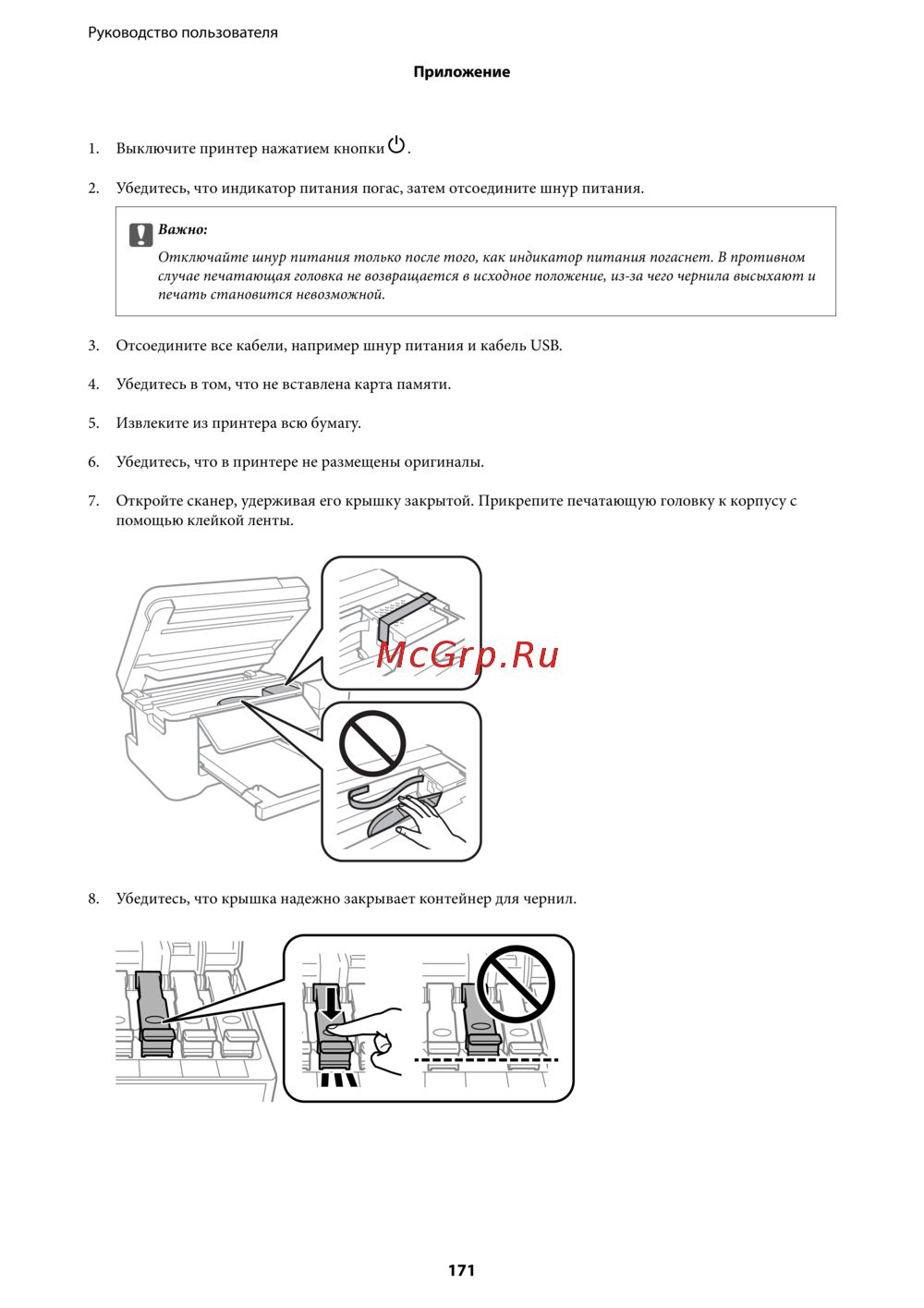 Руководство пользователя

Приложение

1. Выключите принтер нажатием кнопки ⏻.

2. Убедитесь, что индикатор питания погас, затем отсоедините шнур питания.

Важно:
Отключайте шнур питания только после того, как индикатор питания погаснет. В противном случае печатающая головка не возвращается в исходное положение, из-за чего чернила высыхают и печать становится невозможной.

3. Отсоедините все кабели, например шнур питания и кабель USB.

4. Убедитесь в том, что не вставлена карта памяти.

5. Извлеките из принтера всю бумагу.

6. Убедитесь, что в принтере не размещены оригиналы.

7. Откройте сканер, удерживая его крышку закрытой. Прикрепите печатающую головку к корпусу с помощью клейкой ленты.

McGrp.Ru

8. Убедитесь, что крышка надежно закрывает контейнер для чернил.

171