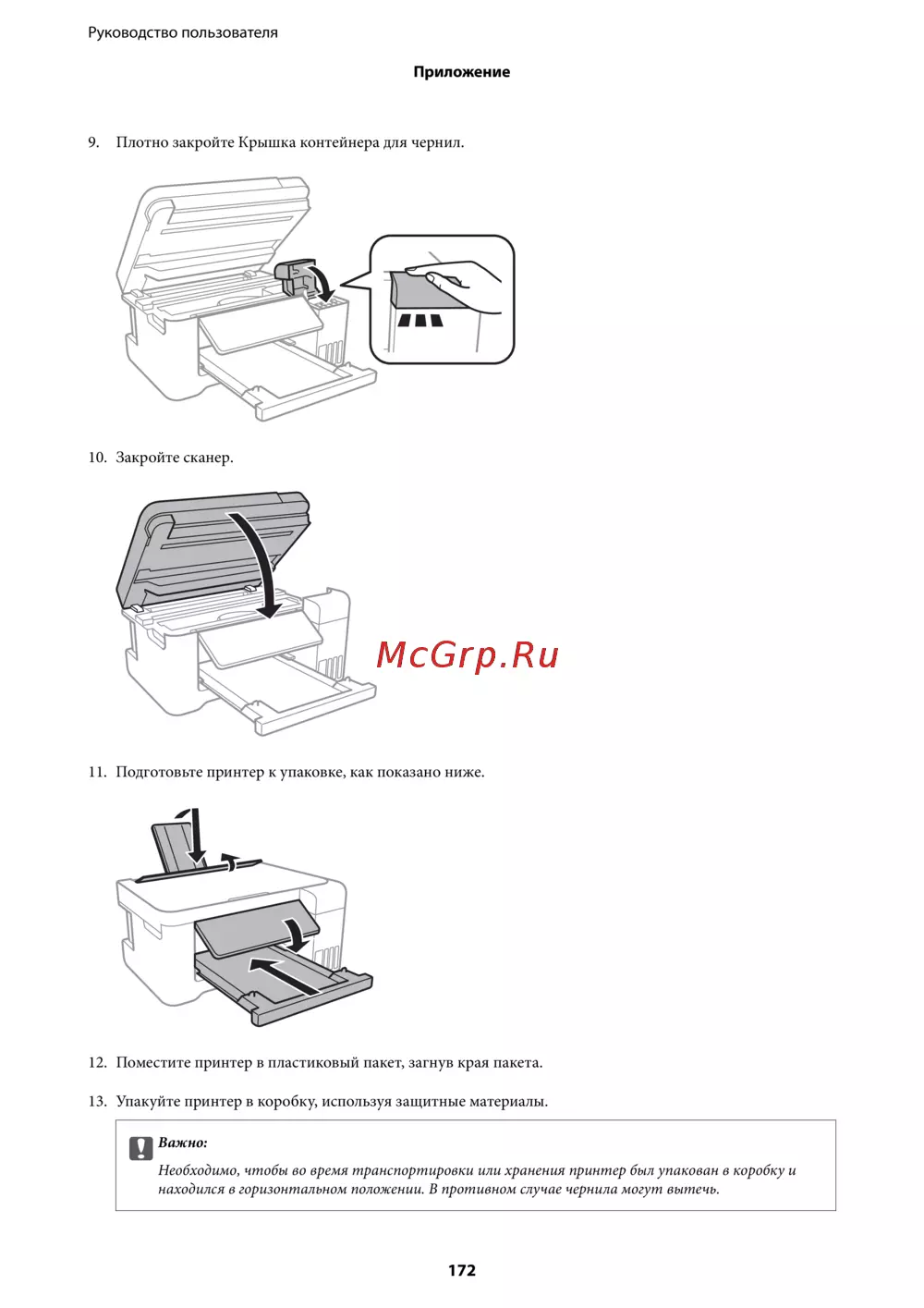 Руководство пользователя

Приложение

9. Плотно закройте Крышка контейнера для чернил.

10. Закройте сканер.

McGrp.Ru

11. Подготовьте принтер к упаковке, как показано ниже.

12. Поместите принтер в пластиковый пакет, загнув края пакета.

13. Упакуйте принтер в коробку, используя защитные материалы.

Важно:

Необходимо, чтобы во время транспортировки или хранения принтер был упакован в коробку и находился в горизонтальном положении. В противном случае чернила могут вытечь.

172