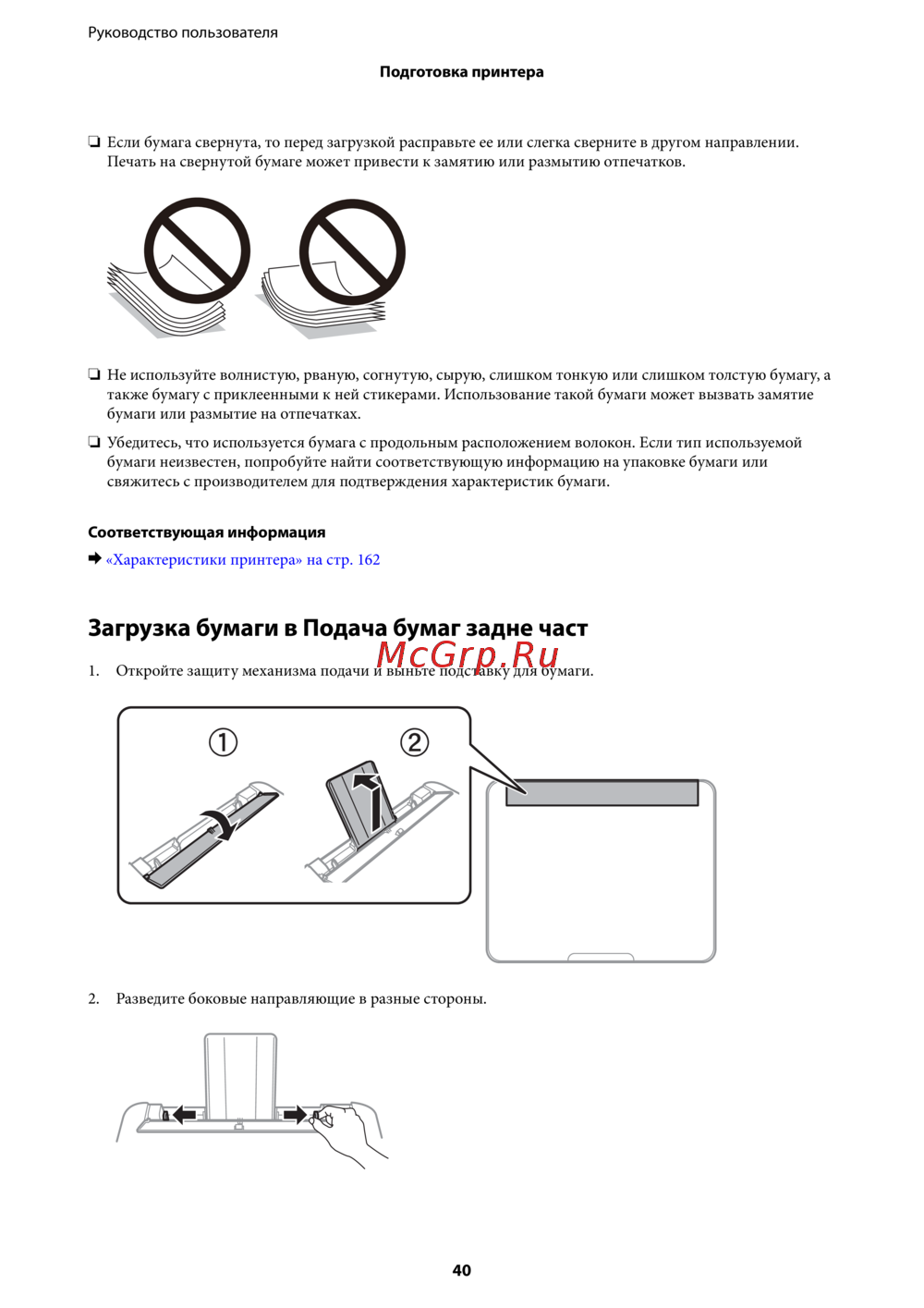 Руководство пользователя

Подготовка принтера

❏ Если бумага свернута, то перед загрузкой расправьте ее или слегка сверните в другом направлении. Печать на свернутой бумаге может привести к замятию или размытию отпечатков.

❏ Не используйте волнистую, рваную, согнутую, сырую, слишком тонкую или слишком толстую бумагу, а также бумагу с приклеенными к ней стикерами. Использование такой бумаги может вызвать замятие бумаги или размытие на отпечатках.

❏ Убедитесь, что используется бумага с продольным расположением волокон. Если тип используемой бумаги неизвестен, попробуйте найти соответствующую информацию на упаковке бумаги или свяжитесь с производителем для подтверждения характеристик бумаги.

Соответствующая информация

➡ «Характеристики принтера» на стр. 162

Загрузка бумаги в Подача бумаг задне част

McGrp.Ru

1. Откройте защиту механизма подачи и выньте подставку для бумаги.

①

②

2. Разведите боковые направляющие в разные стороны.

40