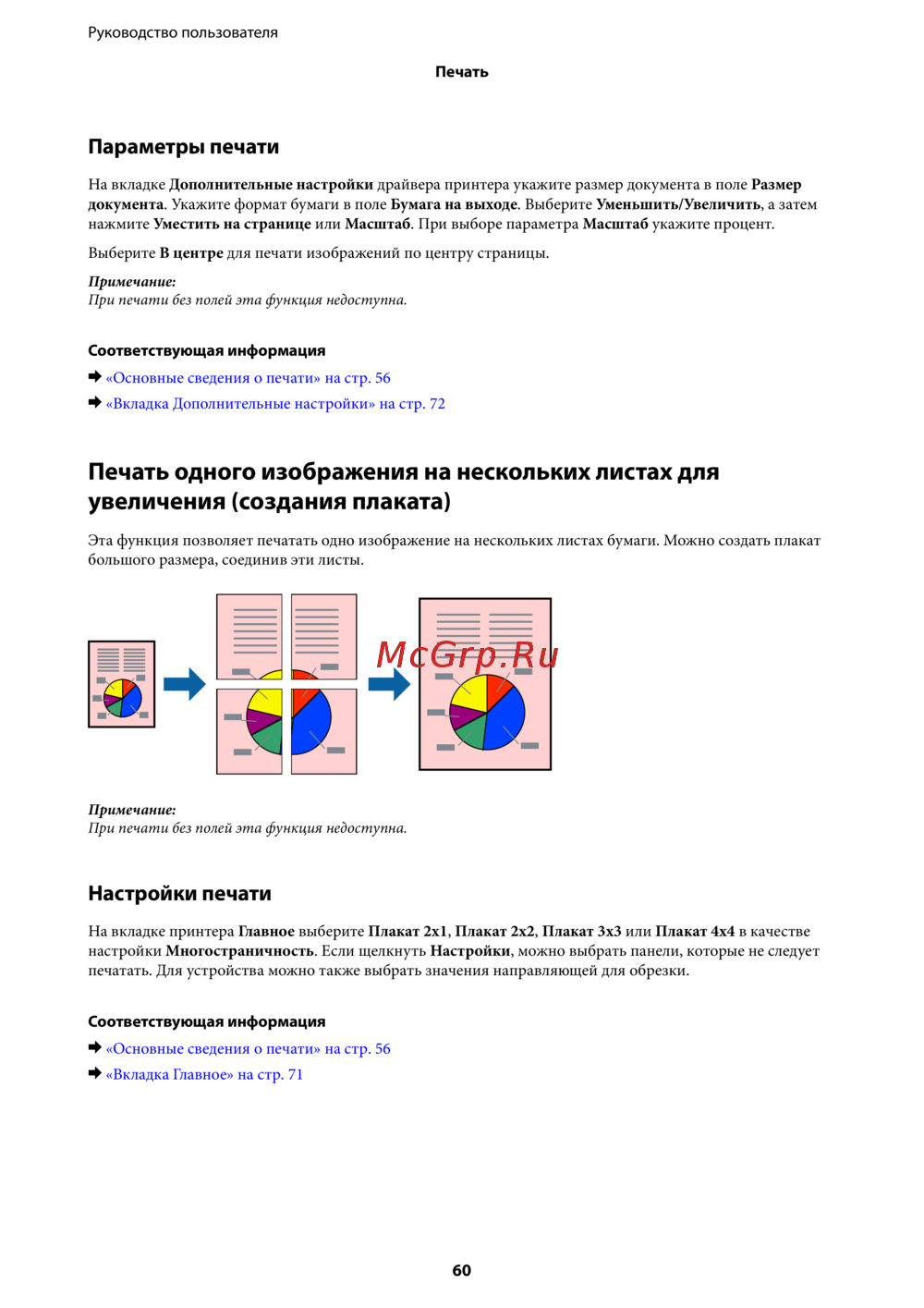 Руководство пользователя

Печать

Параметры печати

На вкладке Дополнительные настройки драйвера принтера укажите размер документа в поле Размер документа. Укажите формат бумаги в поле Бумага на выходе. Выберите Уменьшить/Увеличить, а затем нажмите Уместить на странице или Масштаб. При выборе параметра Масштаб укажите процент.

Выберите В центре для печати изображений по центру страницы.

Примечание:
При печати без полей эта функция недоступна.

Соответствующая информация

➡ «Основные сведения о печати» на стр. 56

➡ «Вкладка Дополнительные настройки» на стр. 72

Печать одного изображения на нескольких листах для увеличения (создания плаката)

Эта функция позволяет печатать одно изображение на нескольких листах бумаги. Можно создать плакат большого размера, соединив эти листы.

McGrp.Ru

Примечание:
При печати без полей эта функция недоступна.

Настройки печати

На вкладке принтера Главное выберите Плакат 2x1, Плакат 2x2, Плакат 3x3 или Плакат 4x4 в качестве настройки Многостраничность. Если щелкнуть Настройки, можно выбрать панели, которые не следует печатать. Для устройства можно также выбрать значения направляющей для обрезки.

Соответствующая информация

➡ «Основные сведения о печати» на стр. 56

➡ «Вкладка Главное» на стр. 71

60