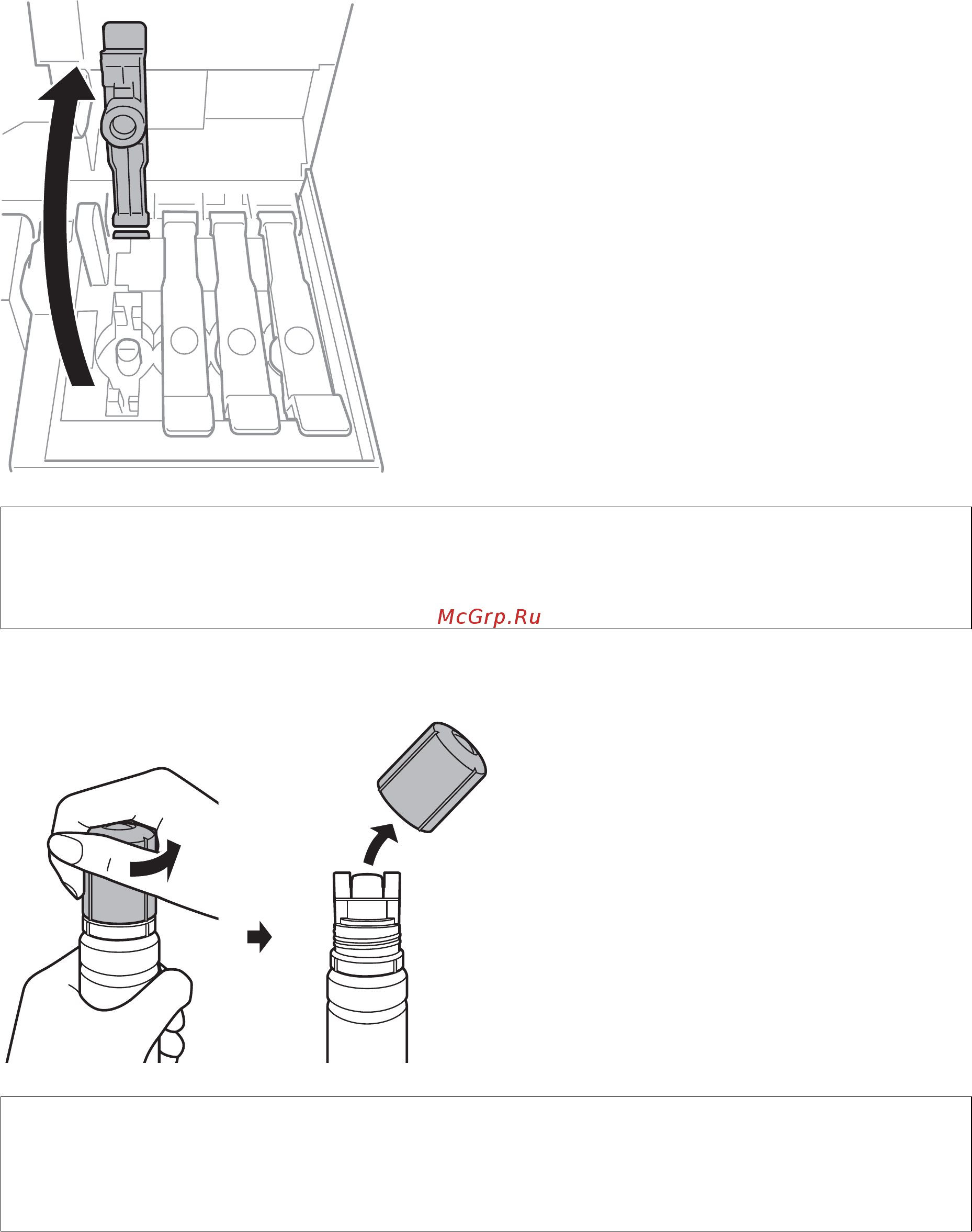 McGrp.Ru