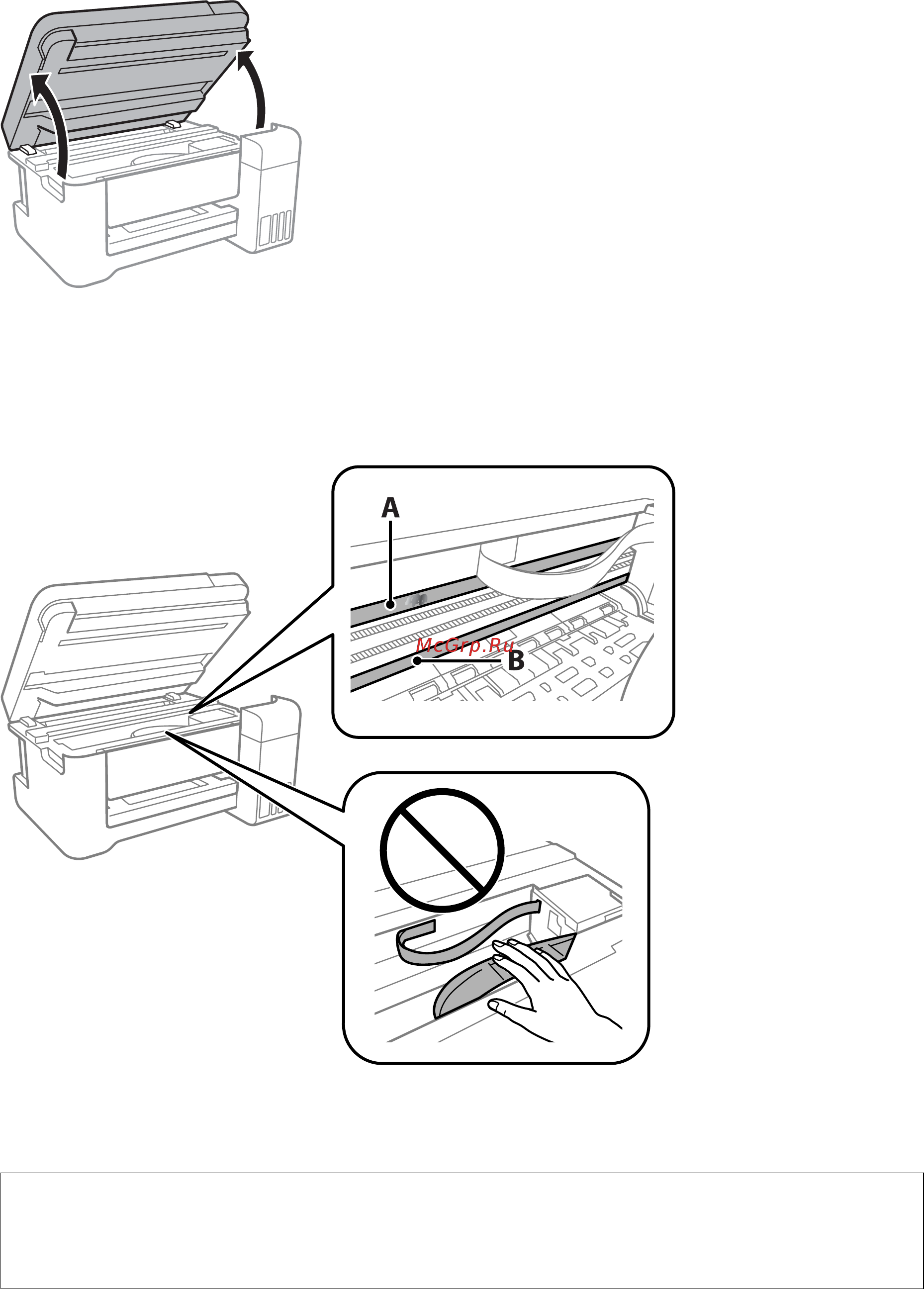 A

McGrp.Ru

B