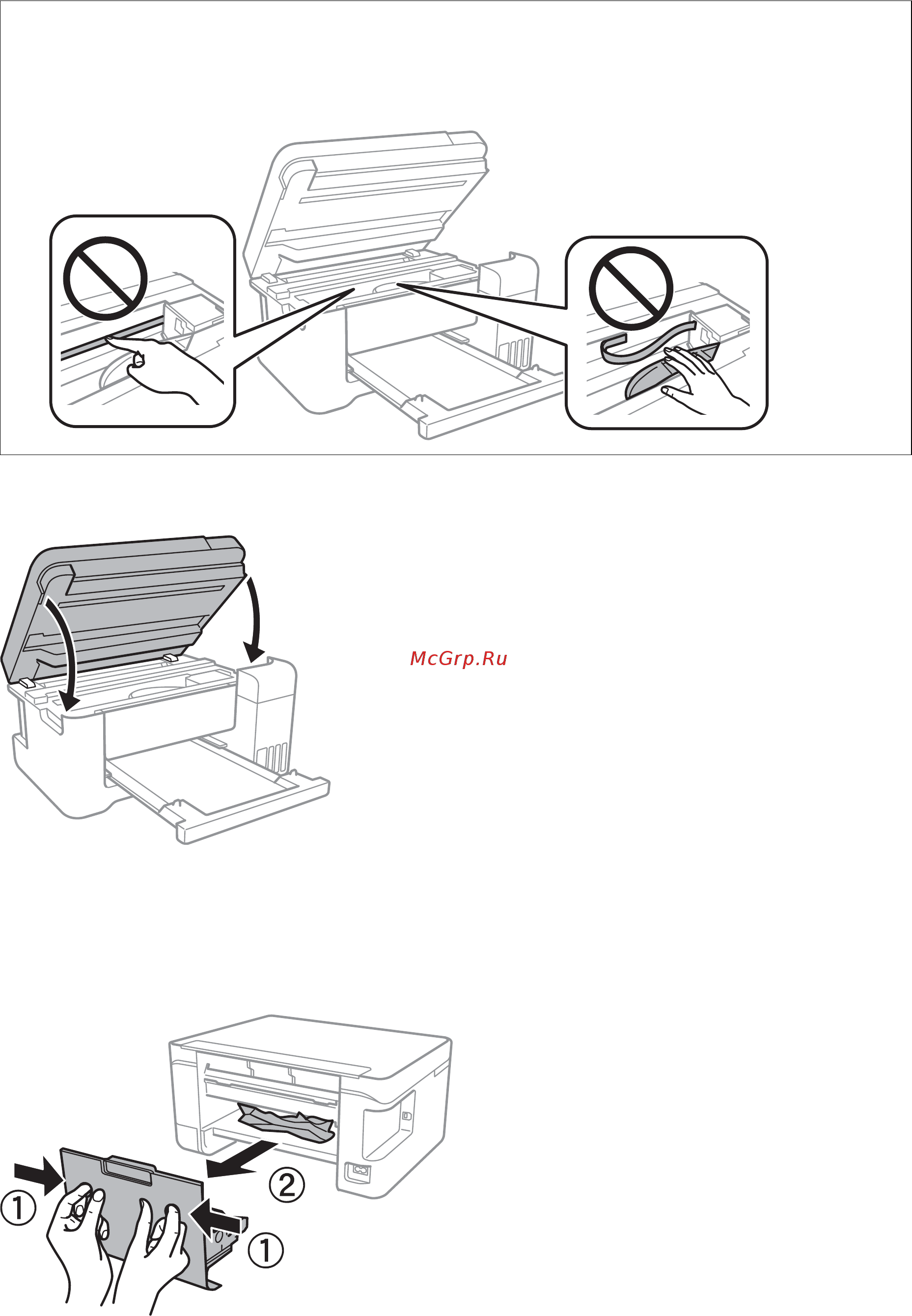 McGrp.Ru

①

②

①