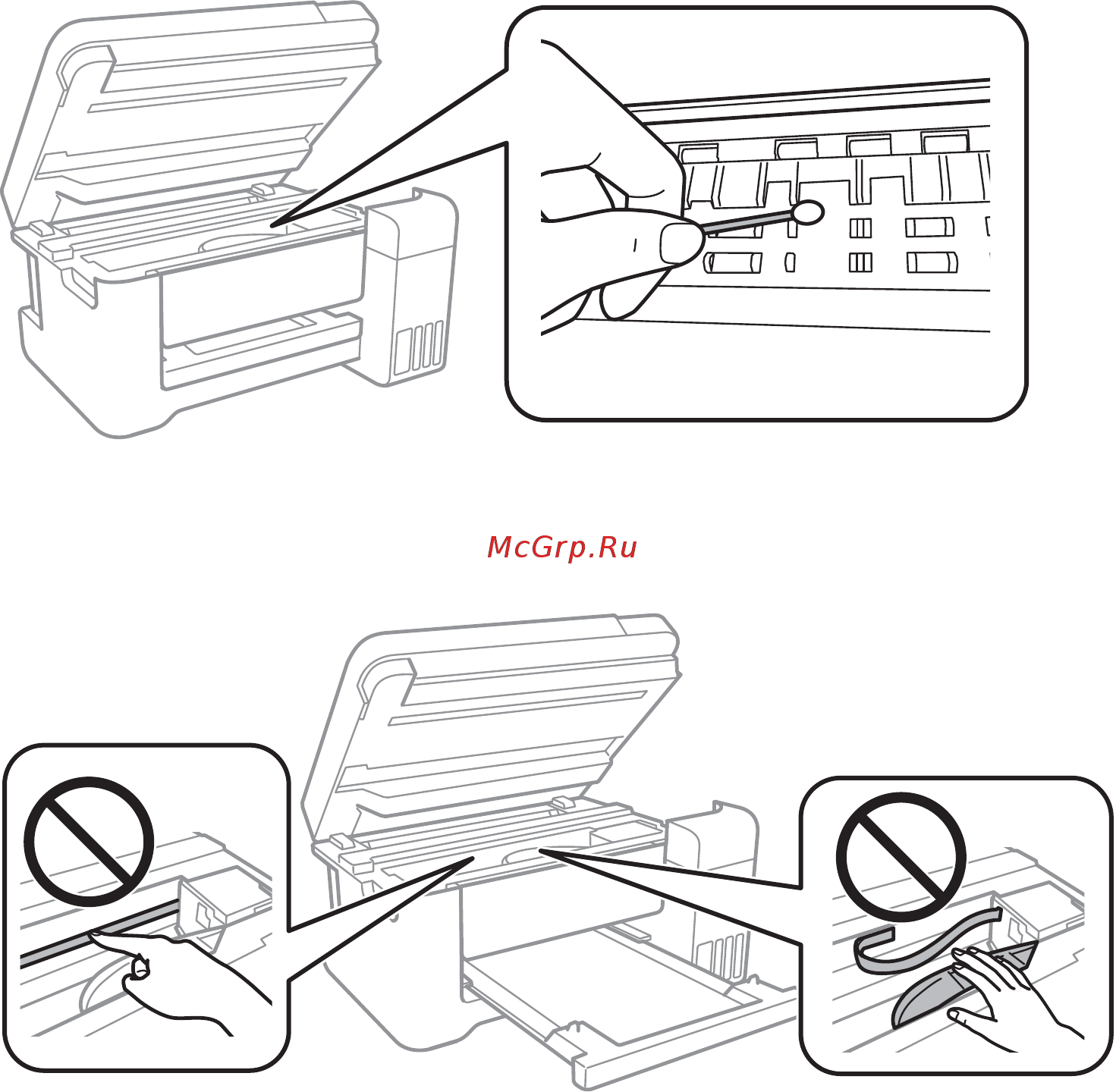 McGrp.Ru