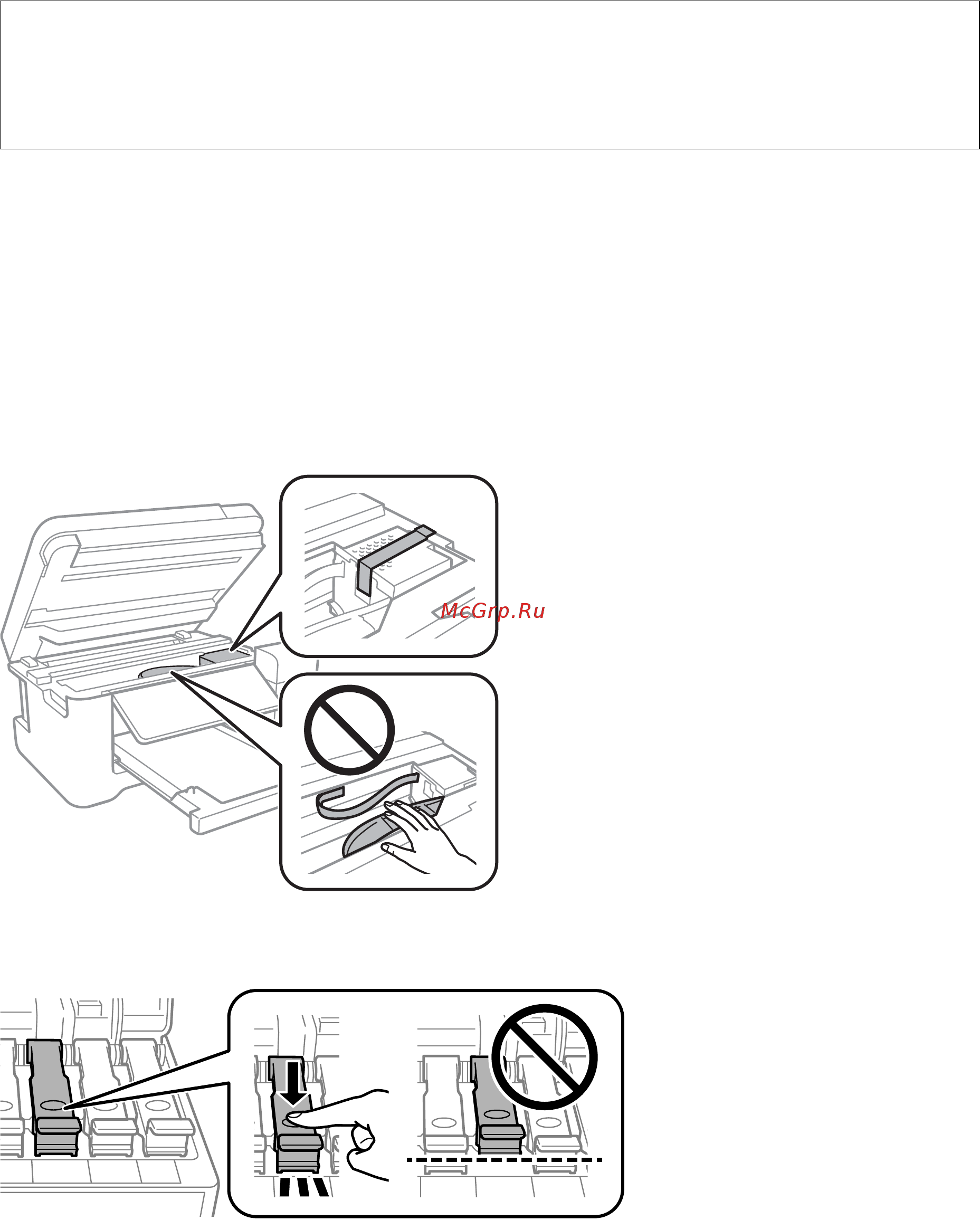 McGrp.Ru