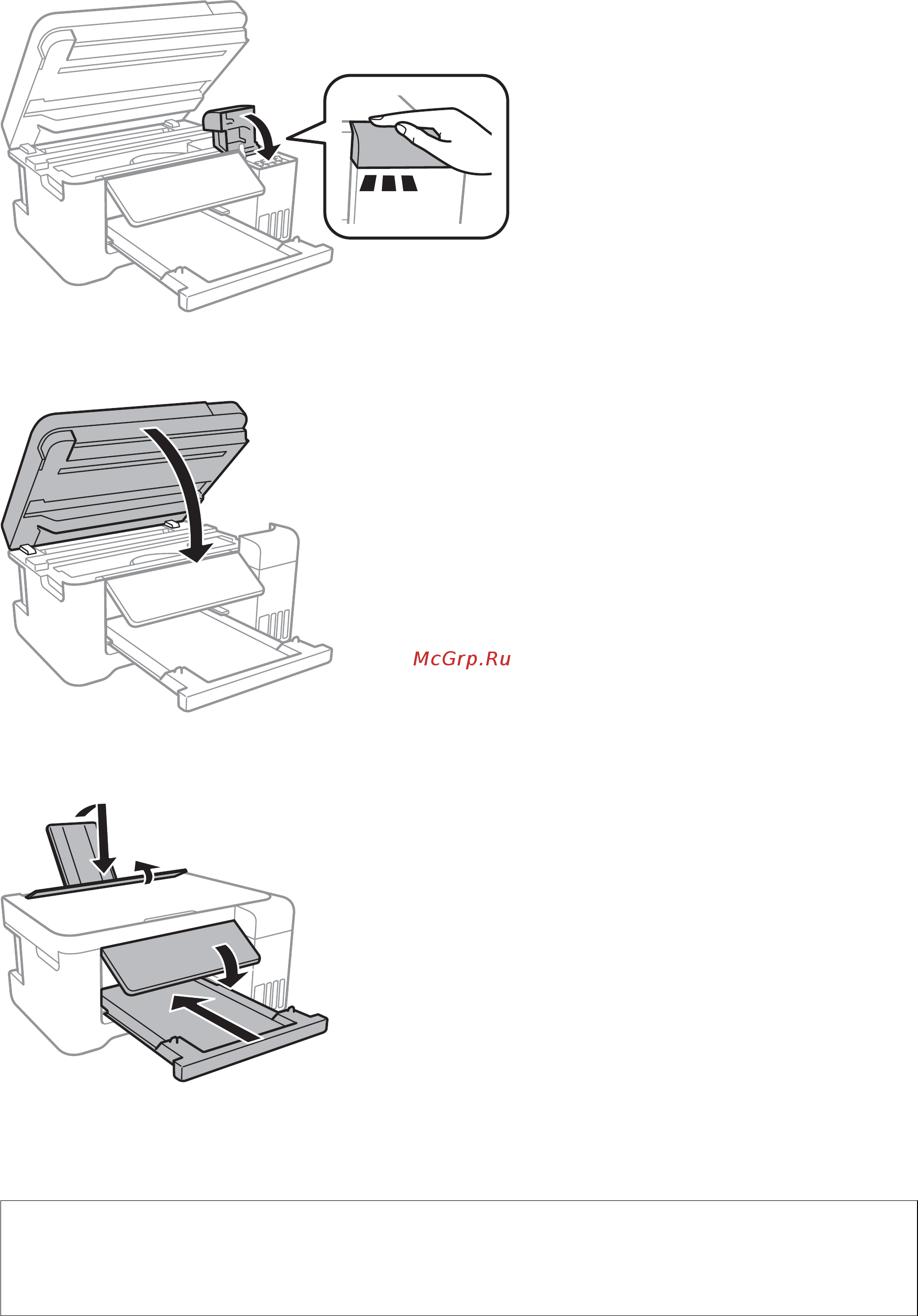 McGrp.Ru