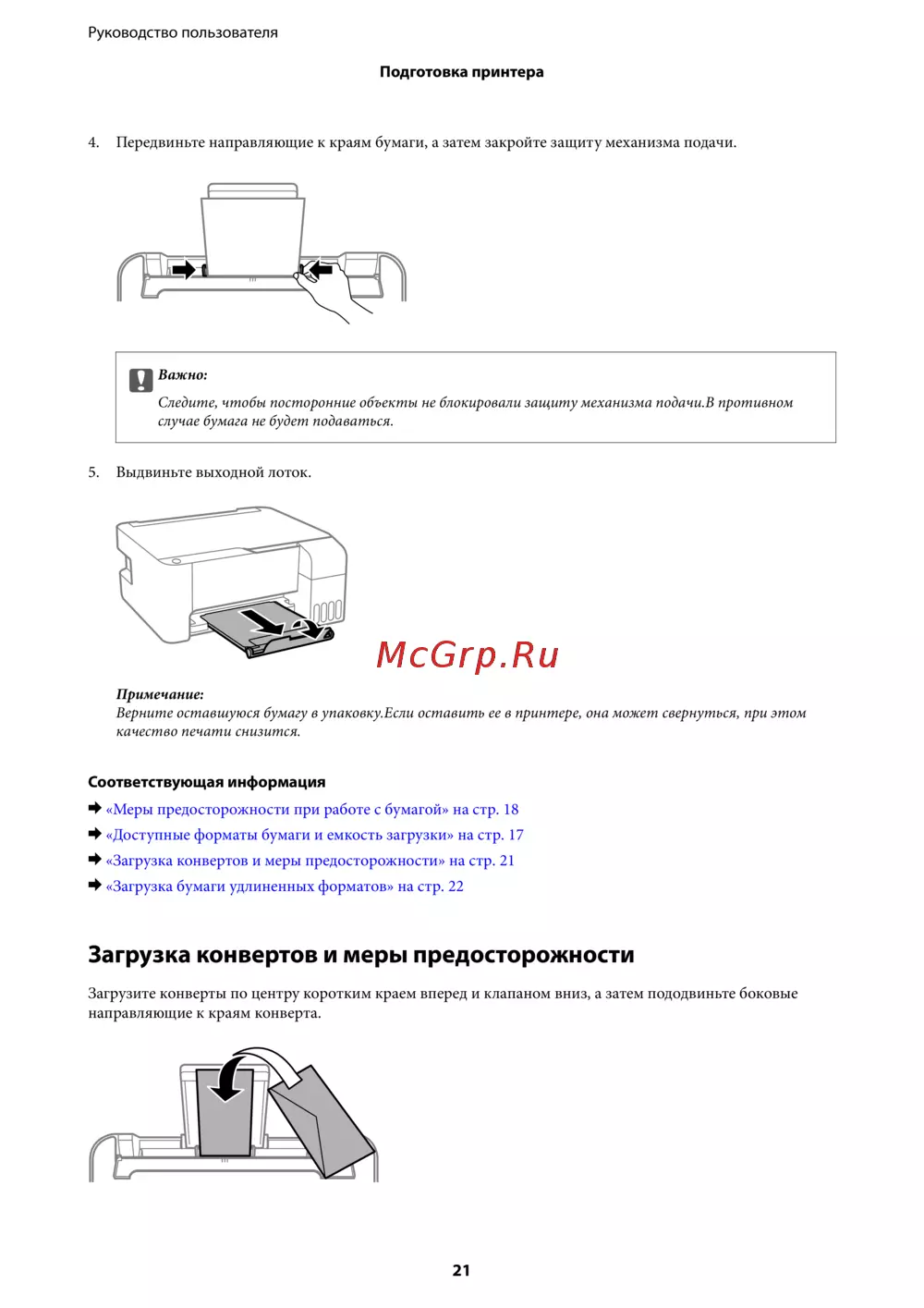 Руководство пользователя

Подготовка принтера

4. Передвиньте направляющие к краям бумаги, а затем закройте защиту механизма подачи.

Важно:
Следите, чтобы посторонние объекты не блокировали защиту механизма подачи.В противном случае бумага не будет подаваться.

5. Выдвиньте выходной лоток.

McGrp.Ru

Примечание:
Верните оставшуюся бумагу в упаковку.Если оставить ее в принтере, она может свернуться, при этом качество печати снизится.

Соответствующая информация
➡ «Меры предосторожности при работе с бумагой» на стр. 18
➡ «Доступные форматы бумаги и емкость загрузки» на стр. 17
➡ «Загрузка конвертов и меры предосторожности» на стр. 21
➡ «Загрузка бумаги удлиненных форматов» на стр. 22

Загрузка конвертов и меры предосторожности

Загрузите конверты по центру коротким краем вперед и клапаном вниз, а затем пододвиньте боковые направляющие к краям конверта.

21