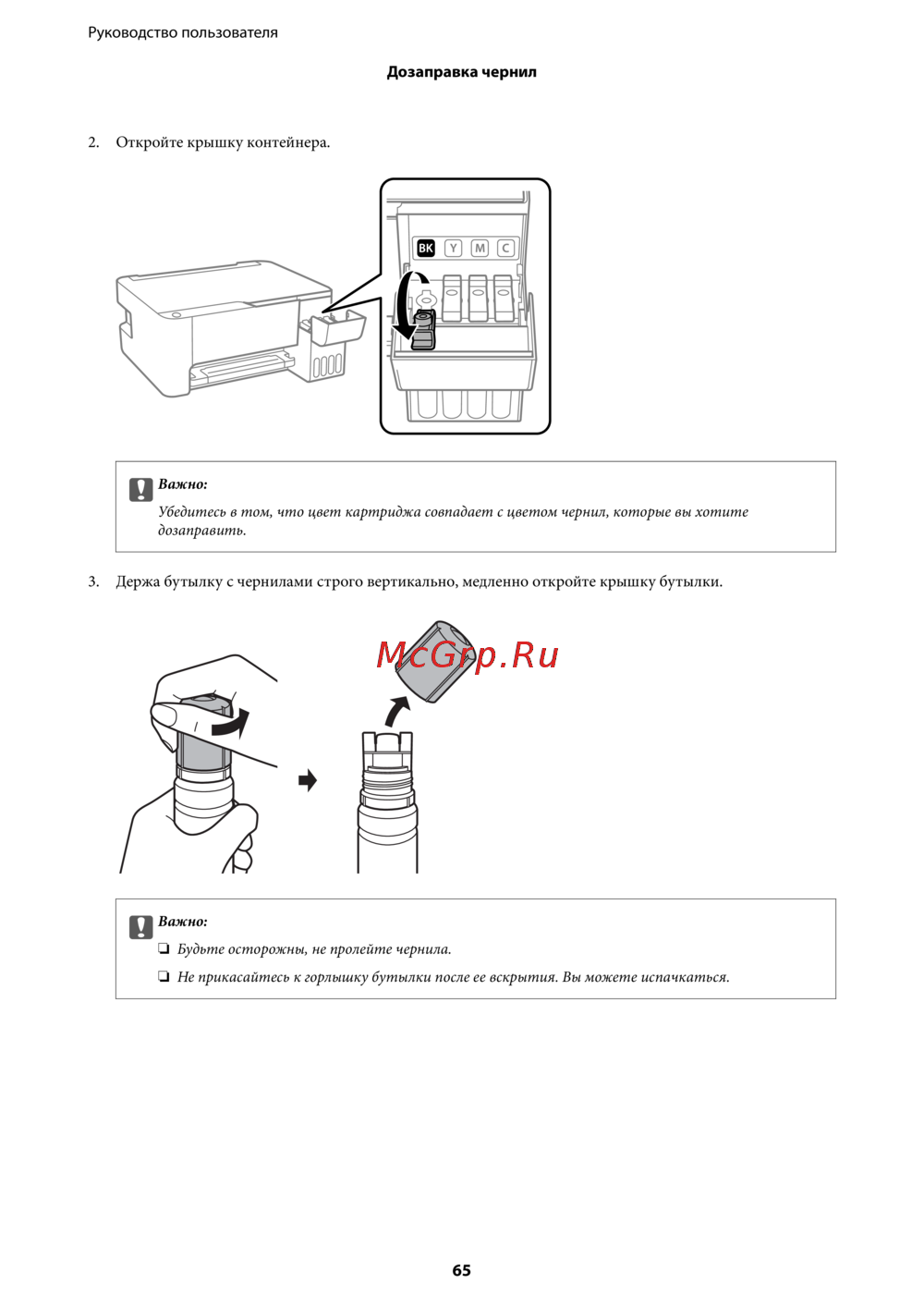 Руководство пользователя

Дозаправка чернил

2. Откройте крышку контейнера.

BK Y M C

Важно:
Убедитесь в том, что цвет картриджа совпадает с цветом чернил, которые вы хотите дозаправить.

3. Держа бутылку с чернилами строго вертикально, медленно откройте крышку бутылки.

McGrp.Ru

Важно:
❏ Будьте осторожны, не пролейте чернила.
❏ Не прикасайтесь к горлышку бутылки после ее вскрытия. Вы можете испачкаться.

65