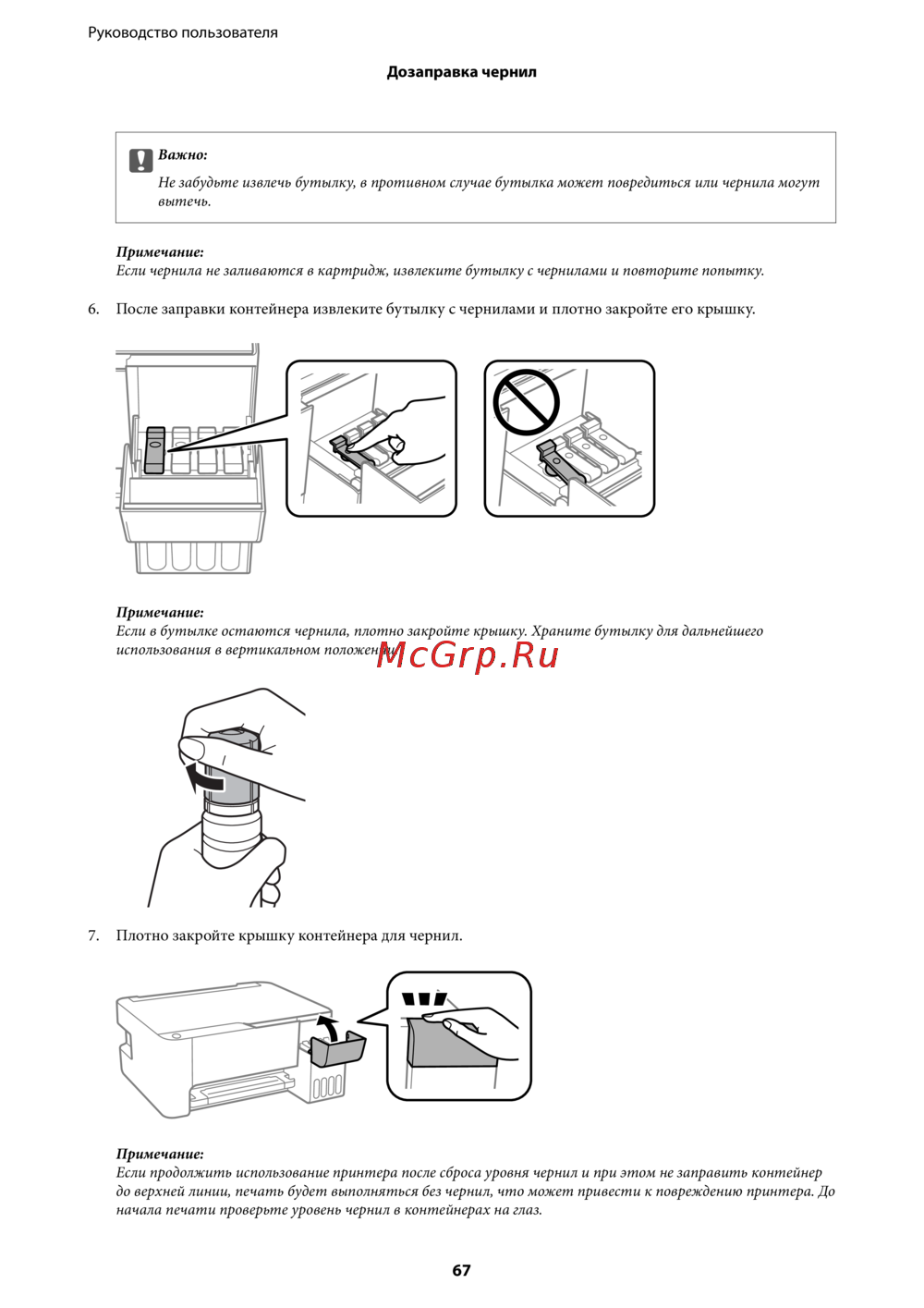 Руководство пользователя

Дозаправка чернил

Важно:
Не забудьте извлечь бутылку, в противном случае бутылка может повредиться или чернила могут вытечь.

Примечание:
Если чернила не заливаются в картридж, извлеките бутылку с чернилами и повторите попытку.

6. После заправки контейнера извлеките бутылку с чернилами и плотно закройте его крышку.

Примечание:
Если в бутылке остаются чернила, плотно закройте крышку. Храните бутылку для дальнейшего использования в вертикальном положении.

McGrp.Ru

7. Плотно закройте крышку контейнера для чернил.

Примечание:
Если продолжить использование принтера после сброса уровня чернил и при этом не заправить контейнер до верхней линии, печать будет выполняться без чернил, что может привести к повреждению принтера. До начала печати проверьте уровень чернил в контейнерах на глаз.

67