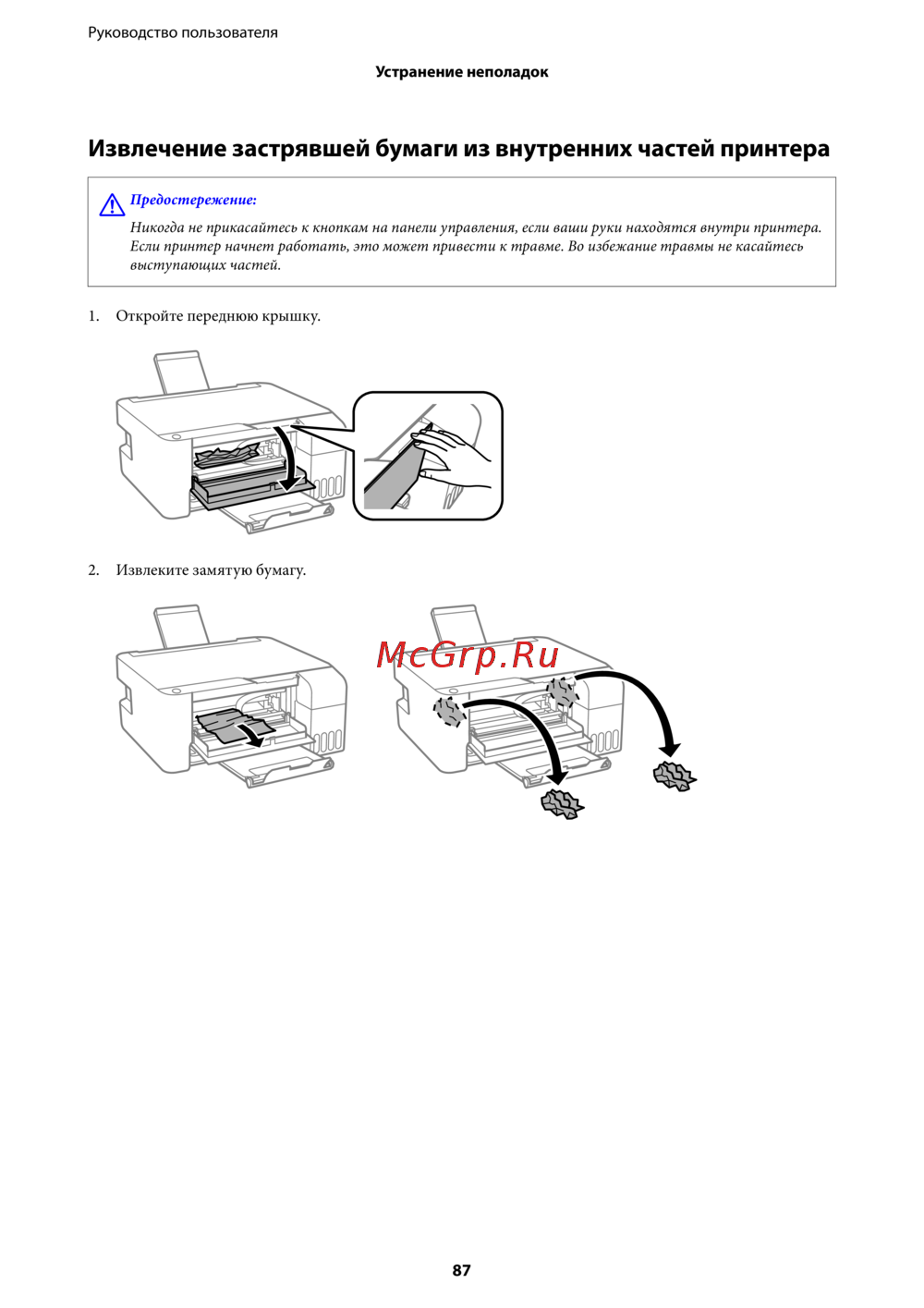 Руководство пользователя

Устранение неполадок

Извлечение застрявшей бумаги из внутренних частей принтера

Предостережение:

Никогда не прикасайтесь к кнопкам на панели управления, если ваши руки находятся внутри принтера. Если принтер начнет работать, это может привести к травме. Во избежание травмы не касайтесь выступающих частей.

1. Откройте переднюю крышку.

2. Извлеките замятую бумагу.

McGrp.Ru

87