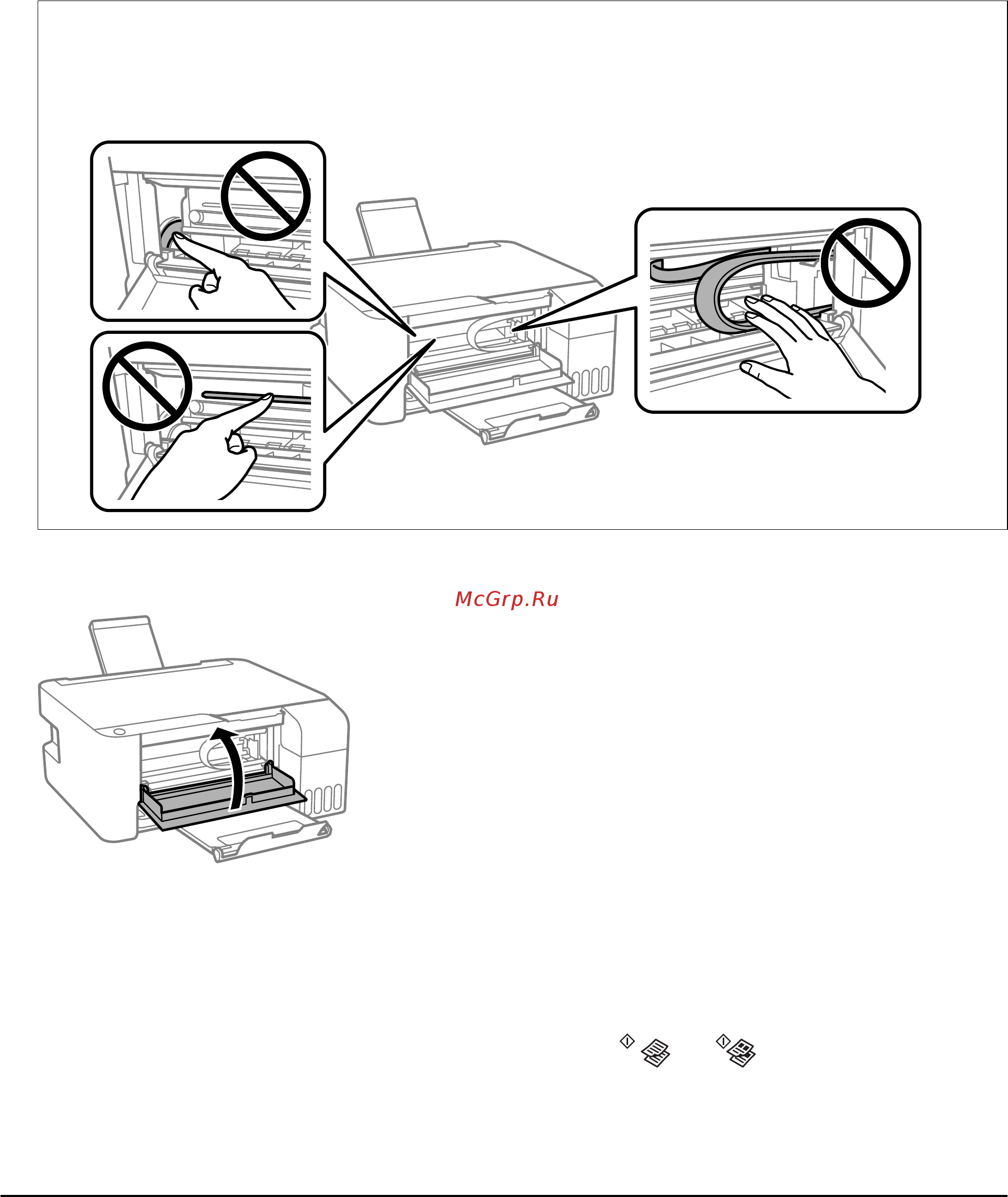 McGrp.Ru