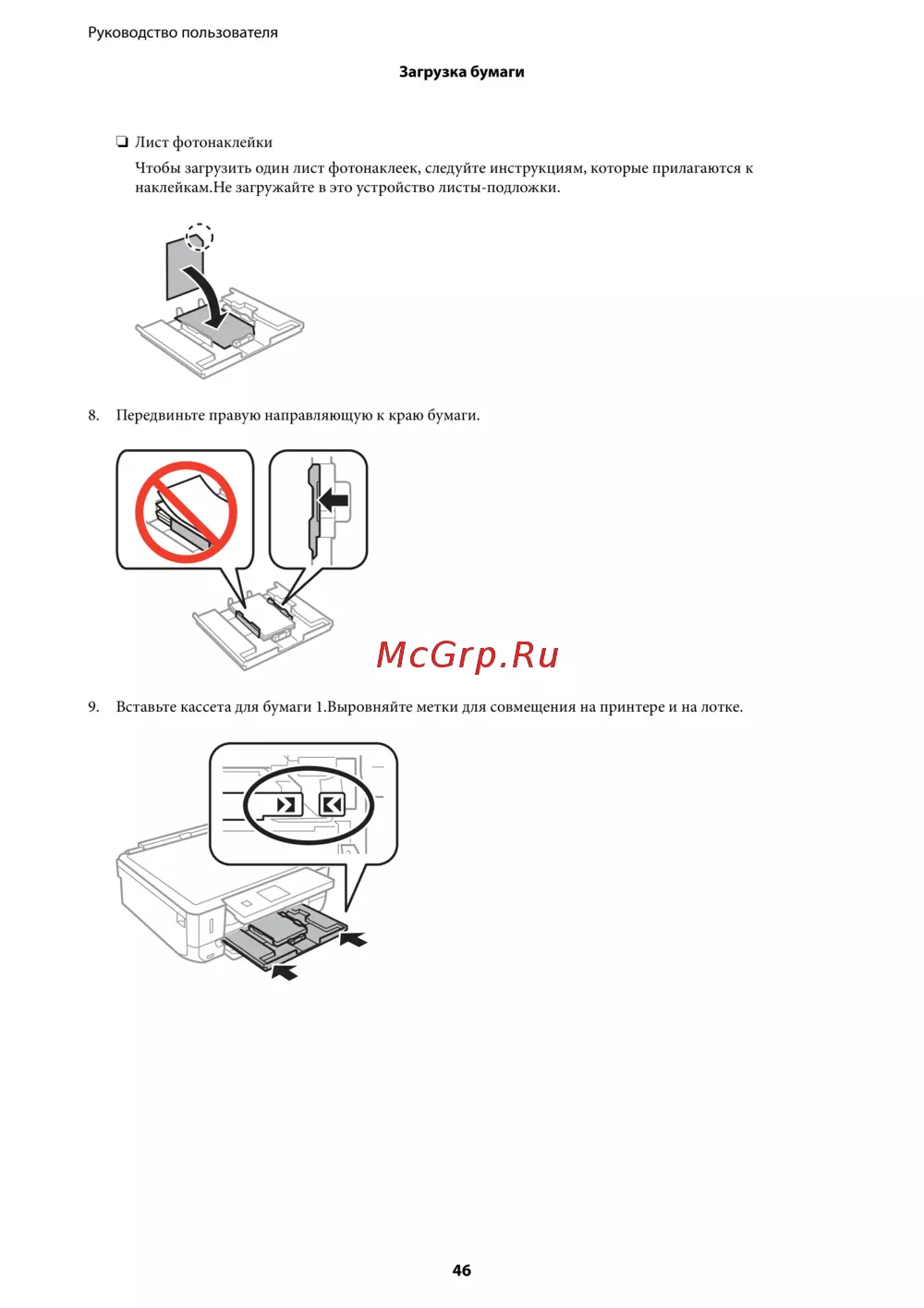 Руководство пользователя

Загрузка бумаги

❏ Лист фотонаклейки

Чтобы загрузить один лист фотонаклеек, следуйте инструкциям, которые прилагаются к наклейкам.Не загружайте в это устройство листы-подложки.

8. Передвиньте правую направляющую к краю бумаги.

McGrp.Ru

9. Вставьте кассета для бумаги 1.Выровняйте метки для совмещения на принтере и на лотке.

46