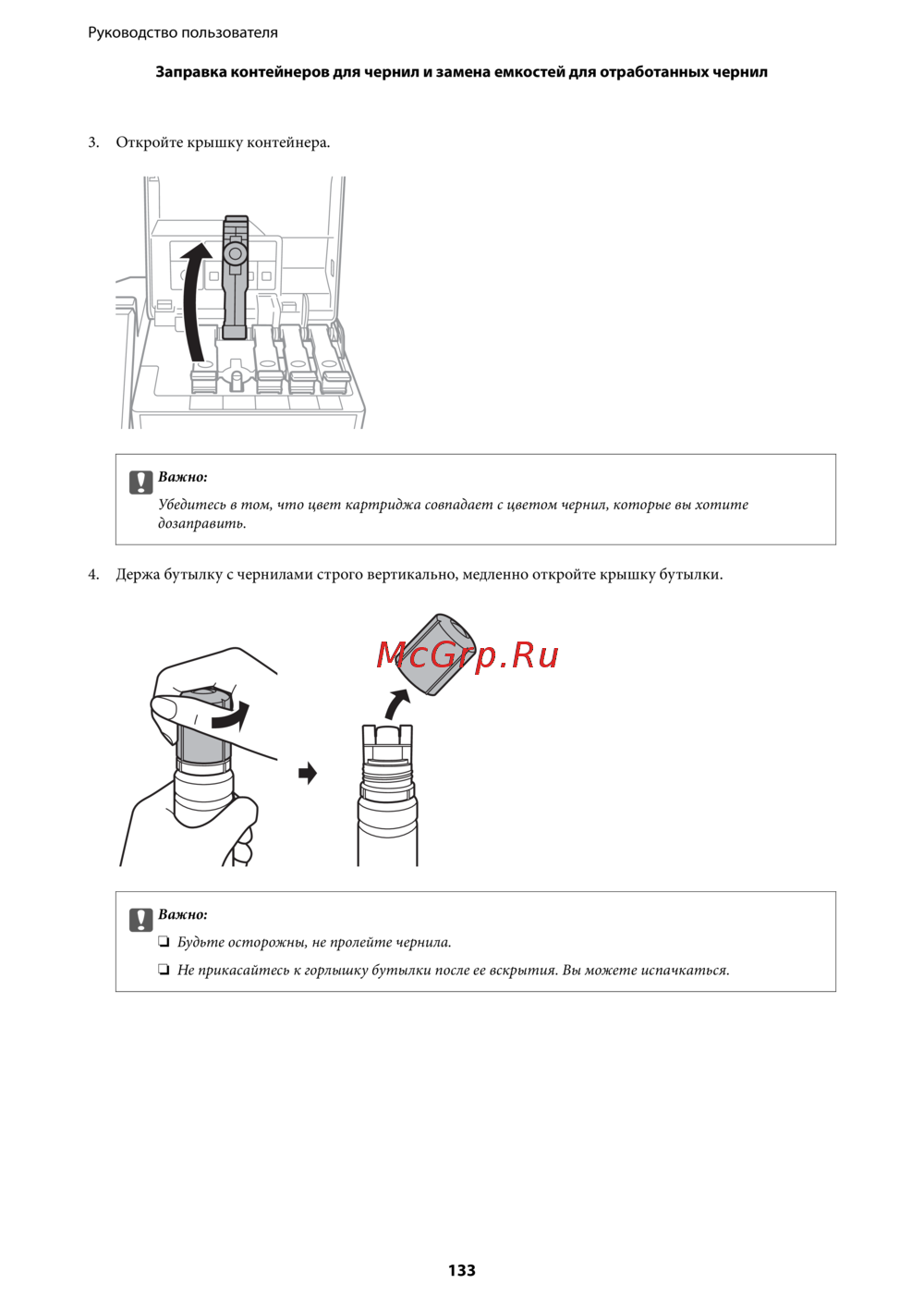 Руководство пользователя

Заправка контейнеров для чернил и замена емкостей для отработанных чернил

3. Откройте крышку контейнера.

Важно:
Убедитесь в том, что цвет картриджа совпадает с цветом чернил, которые вы хотите дозаправить.

4. Держа бутылку с чернилами строго вертикально, медленно откройте крышку бутылки.

McGrp.Ru

Важно:
❏ Будьте осторожны, не пролейте чернила.
❏ Не прикасайтесь к горлышку бутылки после ее вскрытия. Вы можете испачкаться.

133