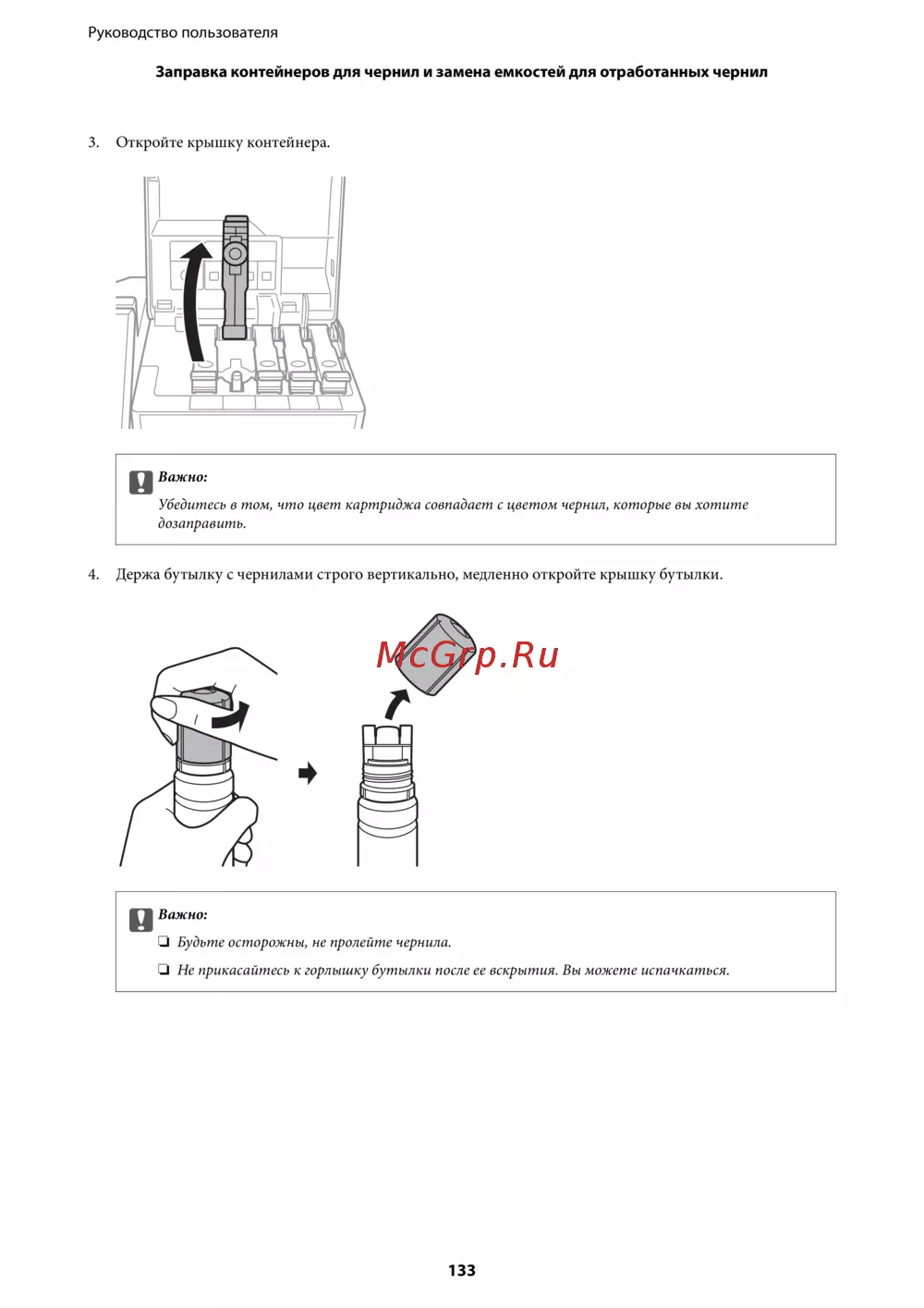 Руководство пользователя

Заправка контейнеров для чернил и замена емкостей для отработанных чернил

3. Откройте крышку контейнера.

Важно:
Убедитесь в том, что цвет картриджа совпадает с цветом чернил, которые вы хотите дозаправить.

4. Держа бутылку с чернилами строго вертикально, медленно откройте крышку бутылки.

McGrp.Ru

Важно:
❏ Будьте осторожны, не пролейте чернила.
❏ Не прикасайтесь к горлышку бутылки после ее вскрытия. Вы можете испачкаться.

133