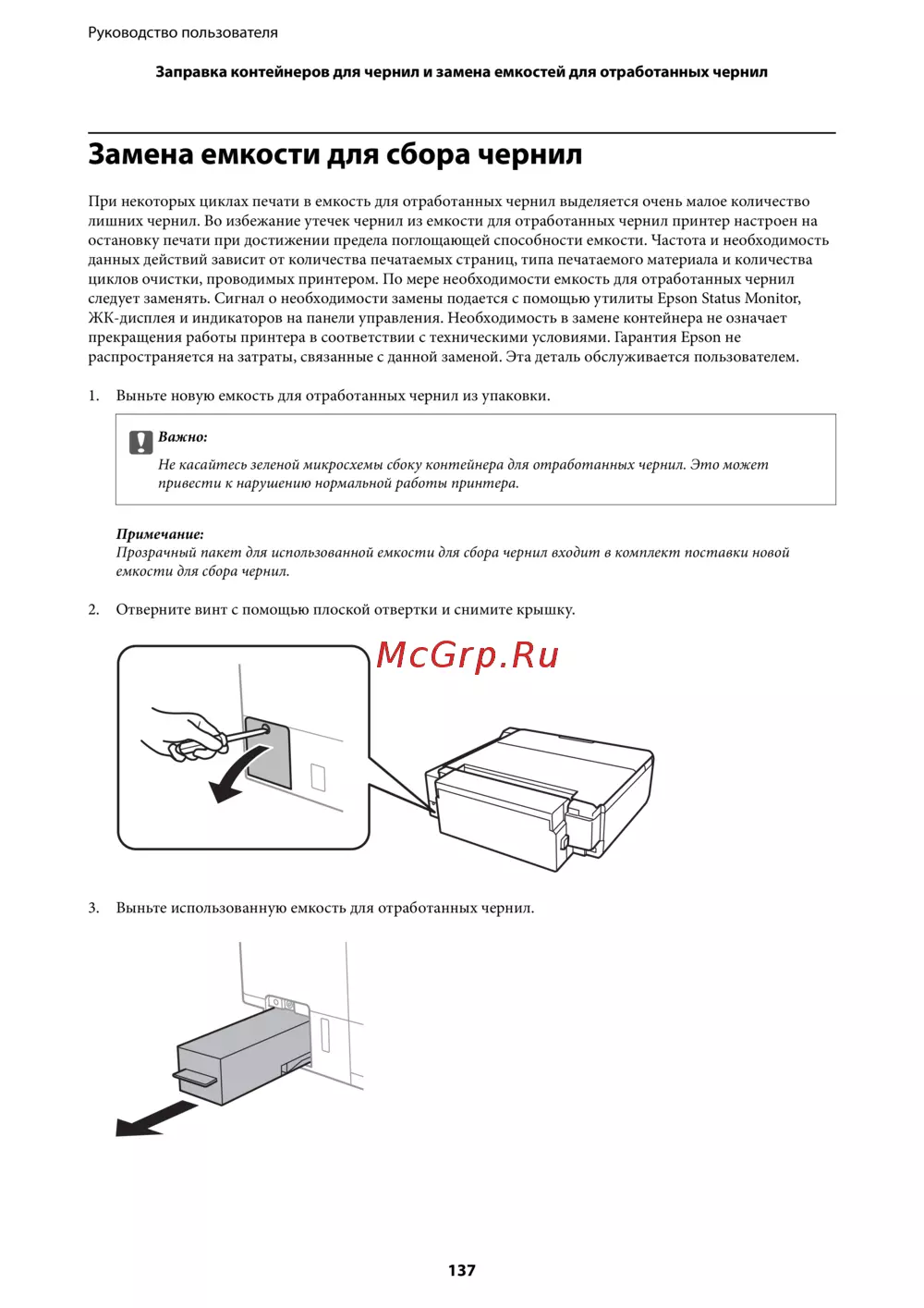 Руководство пользователя

Заправка контейнеров для чернил и замена емкостей для отработанных чернил

Замена емкости для сбора чернил

При некоторых циклах печати в емкость для отработанных чернил выделяется очень малое количество лишних чернил. Во избежание утечек чернил из емкости для отработанных чернил принтер настроен на остановку печати при достижении предела поглощающей способности емкости. Частота и необходимость данных действий зависит от количества печатаемых страниц, типа печатаемого материала и количества циклов очистки, проводимых принтером. По мере необходимости емкость для отработанных чернил следует заменять. Сигнал о необходимости замены подается с помощью утилиты Epson Status Monitor, ЖК-дисплея и индикаторов на панели управления. Необходимость в замене контейнера не означает прекращения работы принтера в соответствии с техническими условиями. Гарантия Epson не распространяется на затраты, связанные с данной заменой. Эта деталь обслуживается пользователем.

1. Выньте новую емкость для отработанных чернил из упаковки.

Важно:
Не касайтесь зеленой микросхемы сбоку контейнера для отработанных чернил. Это может привести к нарушению нормальной работы принтера.

Примечание:
Прозрачный пакет для использованной емкости для сбора чернил входит в комплект поставки новой емкости для сбора чернил.

2. Отверните винт с помощью плоской отвертки и снимите крышку.

McGrp.Ru

3. Выньте использованную емкость для отработанных чернил.

137