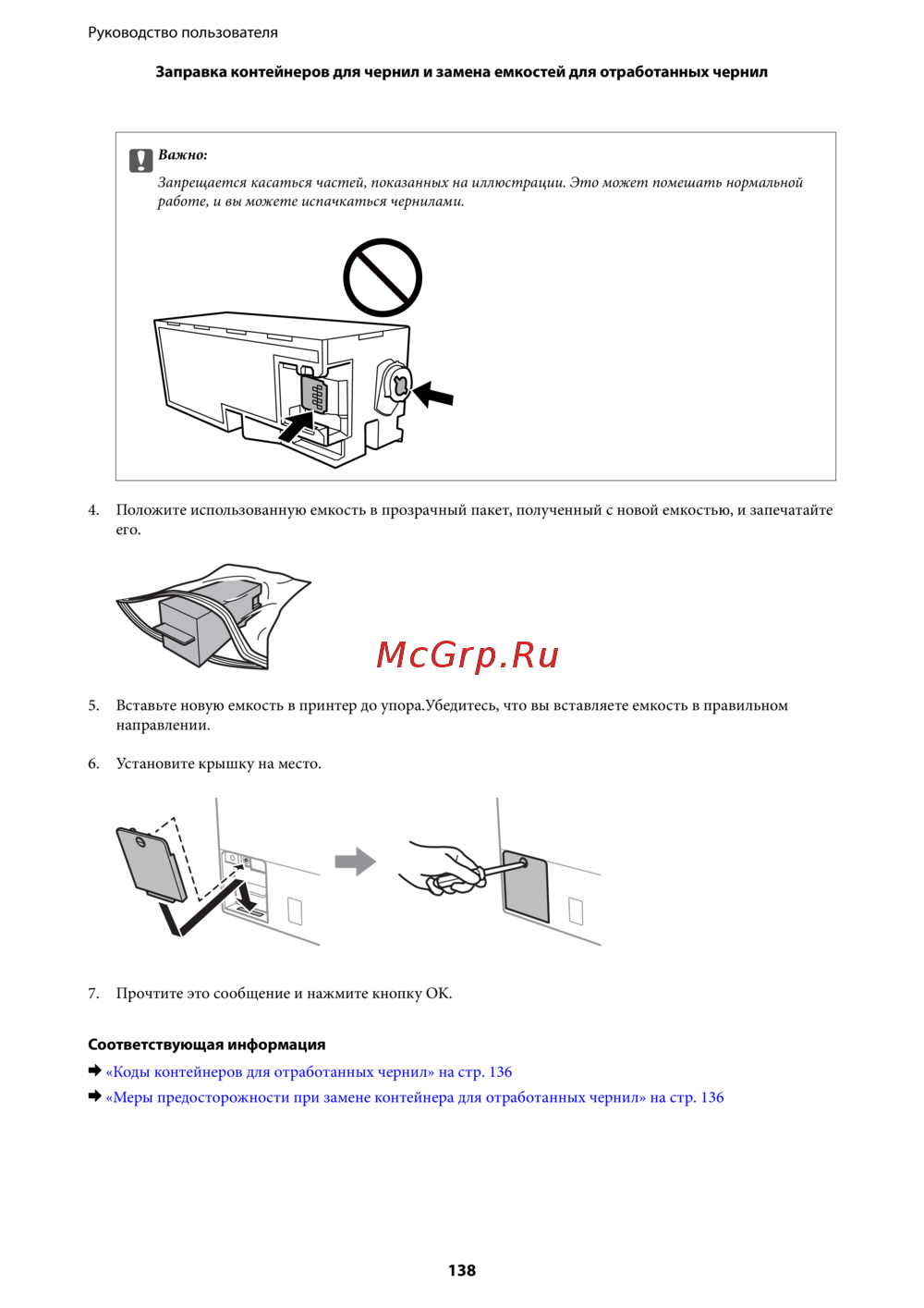 Руководство пользователя

Заправка контейнеров для чернил и замена емкостей для отработанных чернил

Важно:

Запрещается касаться частей, показанных на иллюстрации. Это может помешать нормальной работе, и вы можете испачкаться чернилами.

4. Положите использованную емкость в прозрачный пакет, полученный с новой емкостью, и запечатайте его.

McGrp.Ru

5. Вставьте новую емкость в принтер до упора.Убедитесь, что вы вставляете емкость в правильном направлении.

6. Установите крышку на место.

7. Прочтите это сообщение и нажмите кнопку OK.

Соответствующая информация

➡ «Коды контейнеров для отработанных чернил» на стр. 136

➡ «Меры предосторожности при замене контейнера для отработанных чернил» на стр. 136

138