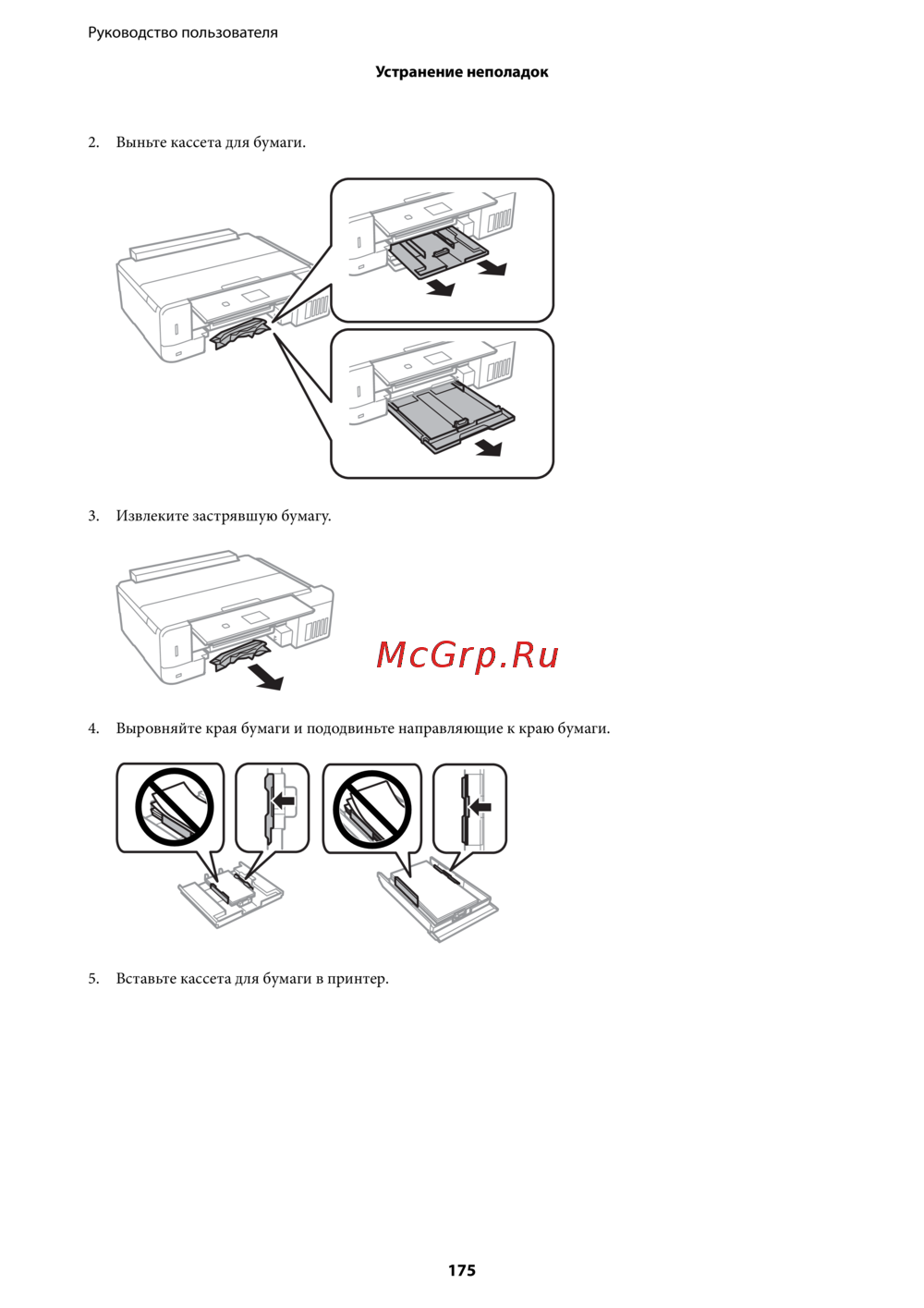 Руководство пользователя

Устранение неполадок

2. Выньте кассета для бумаги.

3. Извлеките застрявшую бумагу.

McGrp.Ru

4. Выровняйте края бумаги и пододвиньте направляющие к краю бумаги.

5. Вставьте кассета для бумаги в принтер.

175