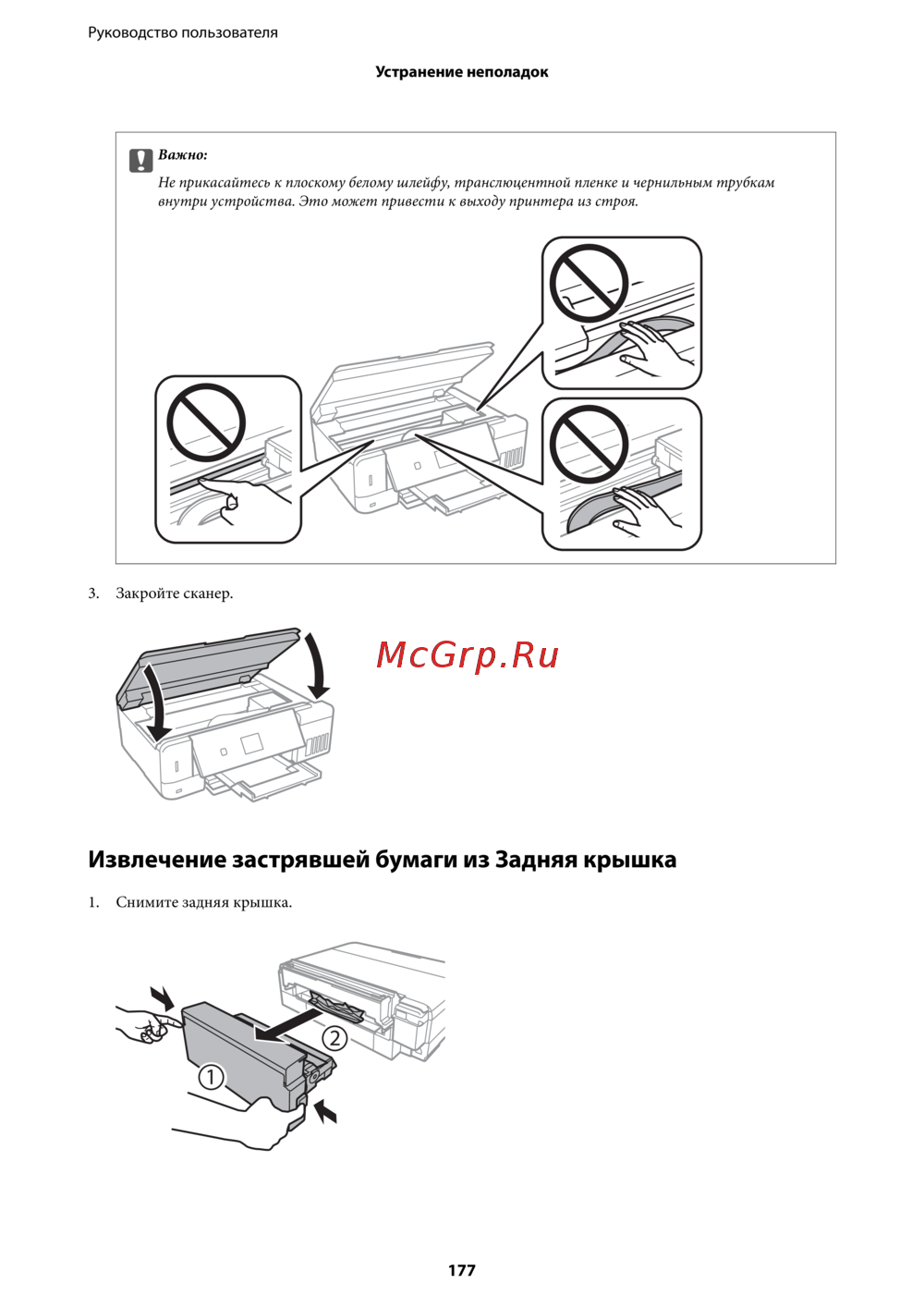 Руководство пользователя

Устранение неполадок

Важно:
Не прикасайтесь к плоскому белому шлейфу, транслюцентной пленке и чернильным трубкам внутри устройства. Это может привести к выходу принтера из строя.

3. Закройте сканер.

McGrp.Ru

Извлечение застрявшей бумаги из Задняя крышка

1. Снимите задняя крышка.

①

②

177