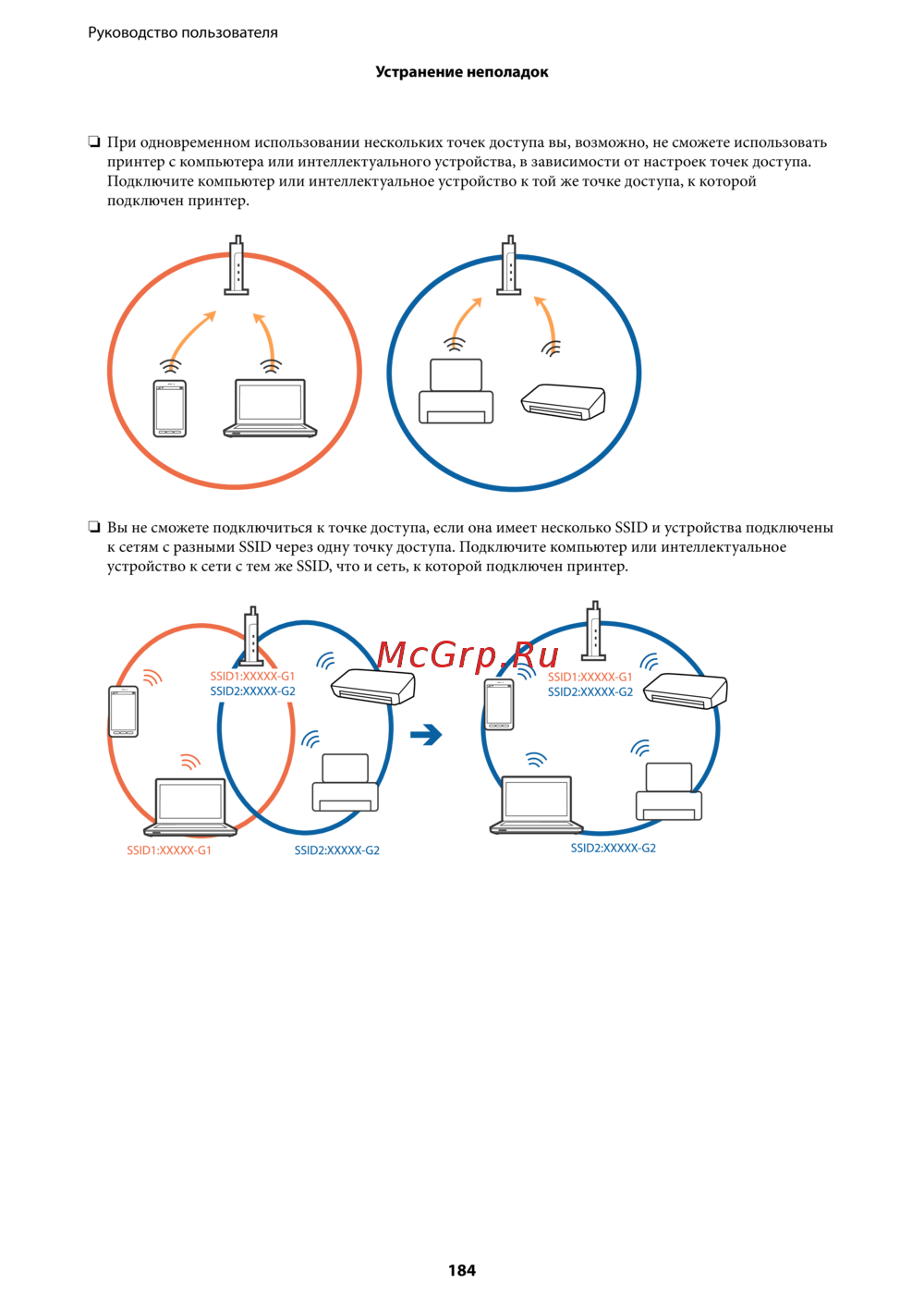 Руководство пользователя

Устранение неполадок

❏ При одновременном использовании нескольких точек доступа вы, возможно, не сможете использовать принтер с компьютера или интеллектуального устройства, в зависимости от настроек точек доступа. Подключите компьютер или интеллектуальное устройство к той же точке доступа, к которой подключен принтер.

❏ Вы не сможете подключиться к точке доступа, если она имеет несколько SSID и устройства подключены к сетям с разными SSID через одну точку доступа. Подключите компьютер или интеллектуальное устройство к сети с тем же SSID, что и сеть, к которой подключен принтер.

McGrp.Ru

SSID1:XXXXX-G1
SSID2:XXXXX-G2
SSID1:XXXXX-G1
SSID2:XXXXX-G2

SSID1:XXXXX-G1
SSID2:XXXXX-G2
SSID2:XXXXX-G2

184