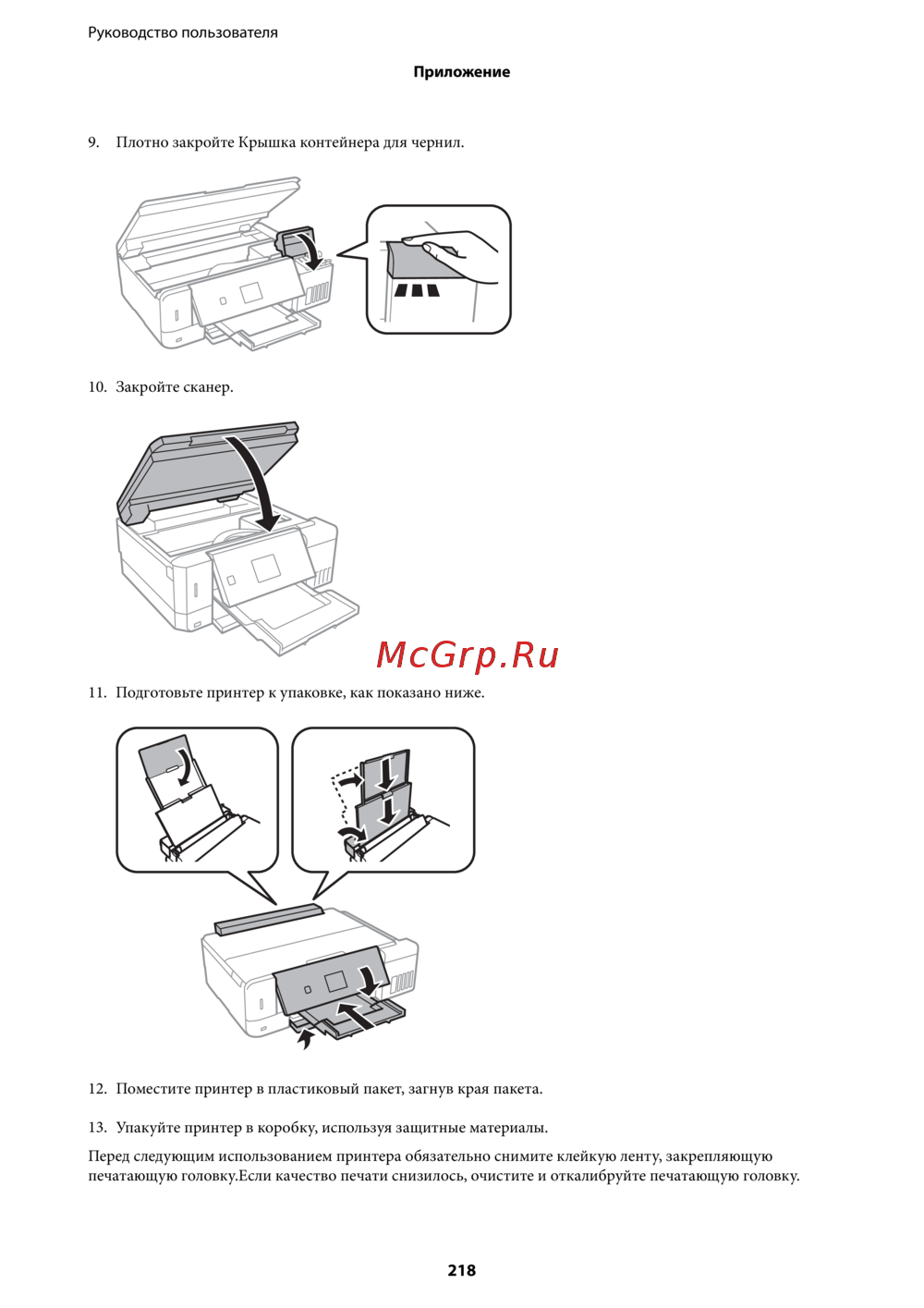 Руководство пользователя

Приложение

9. Плотно закройте Крышка контейнера для чернил.

10. Закройте сканер.

McGrp.Ru

11. Подготовьте принтер к упаковке, как показано ниже.

12. Поместите принтер в пластиковый пакет, загнув края пакета.

13. Упакуйте принтер в коробку, используя защитные материалы.

Перед следующим использованием принтера обязательно снимите клейкую ленту, закрепляющую печатающую головку.Если качество печати снизилось, очистите и откалибруйте печатающую головку.

218