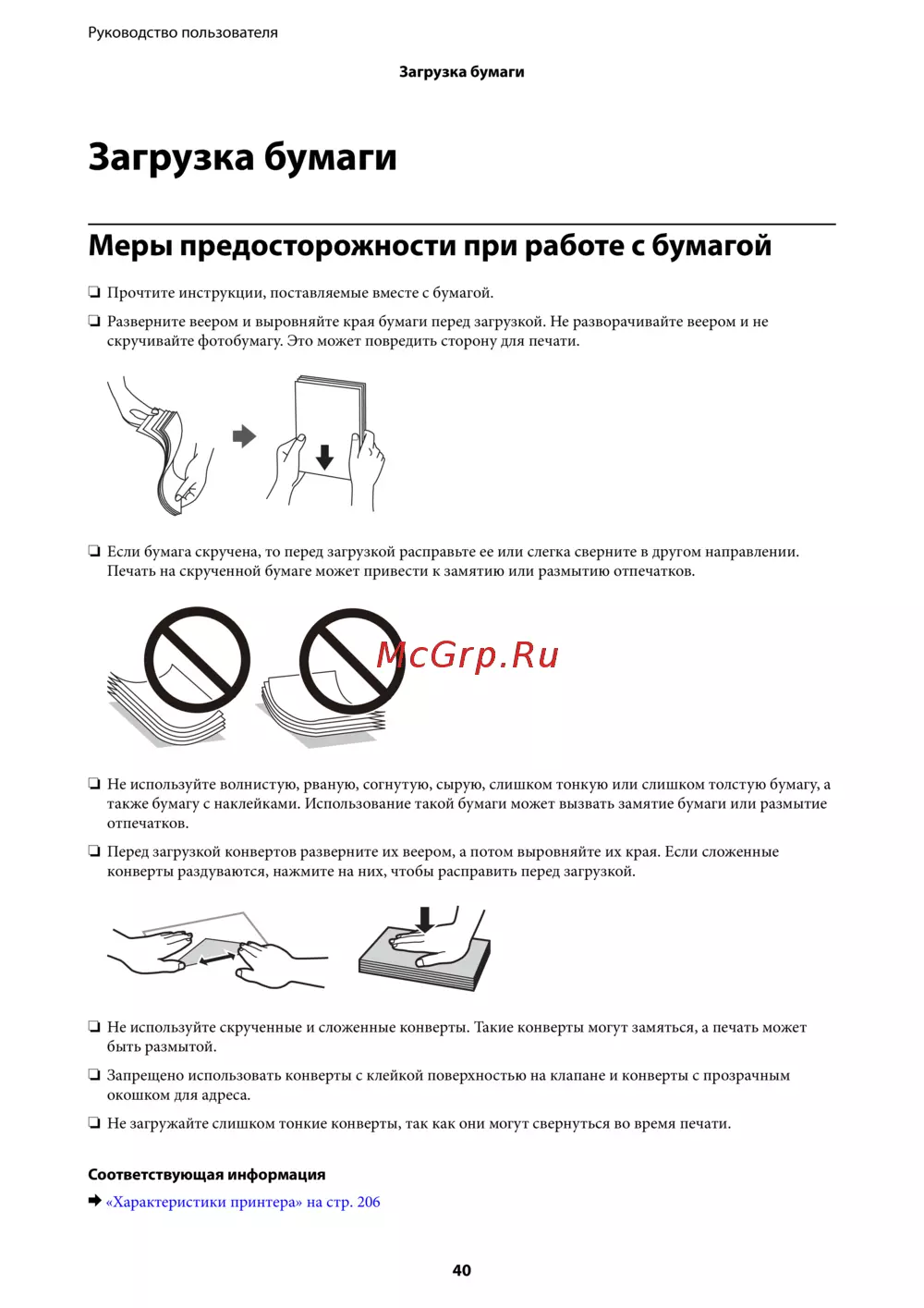 Руководство пользователя

Загрузка бумаги

Загрузка бумаги

Меры предосторожности при работе с бумагой

❏ Прочтите инструкции, поставляемые вместе с бумагой.

❏ Разверните веером и выровняйте края бумаги перед загрузкой. Не разворачивайте веером и не скручивайте фотобумагу. Это может повредить сторону для печати.

❏ Если бумага скручена, то перед загрузкой расправьте ее или слегка сверните в другом направлении. Печать на скрученной бумаге может привести к замятию или размытию отпечатков.

McGrp.Ru

❏ Не используйте волнистую, рваную, согнутую, сырую, слишком тонкую или слишком толстую бумагу, а также бумагу с наклейками. Использование такой бумаги может вызвать замятие бумаги или размытие отпечатков.

❏ Перед загрузкой конвертов разверните их веером, а потом выровняйте их края. Если сложенные конверты раздуваются, нажмите на них, чтобы расправить перед загрузкой.

❏ Не используйте скрученные и сложенные конверты. Такие конверты могут замяться, а печать может быть размытой.

❏ Запрещено использовать конверты с клейкой поверхностью на клапане и конверты с прозрачным окошком для адреса.

❏ Не загружайте слишком тонкие конверты, так как они могут свернуться во время печати.

Соответствующая информация

➡ «Характеристики принтера» на стр. 206

40