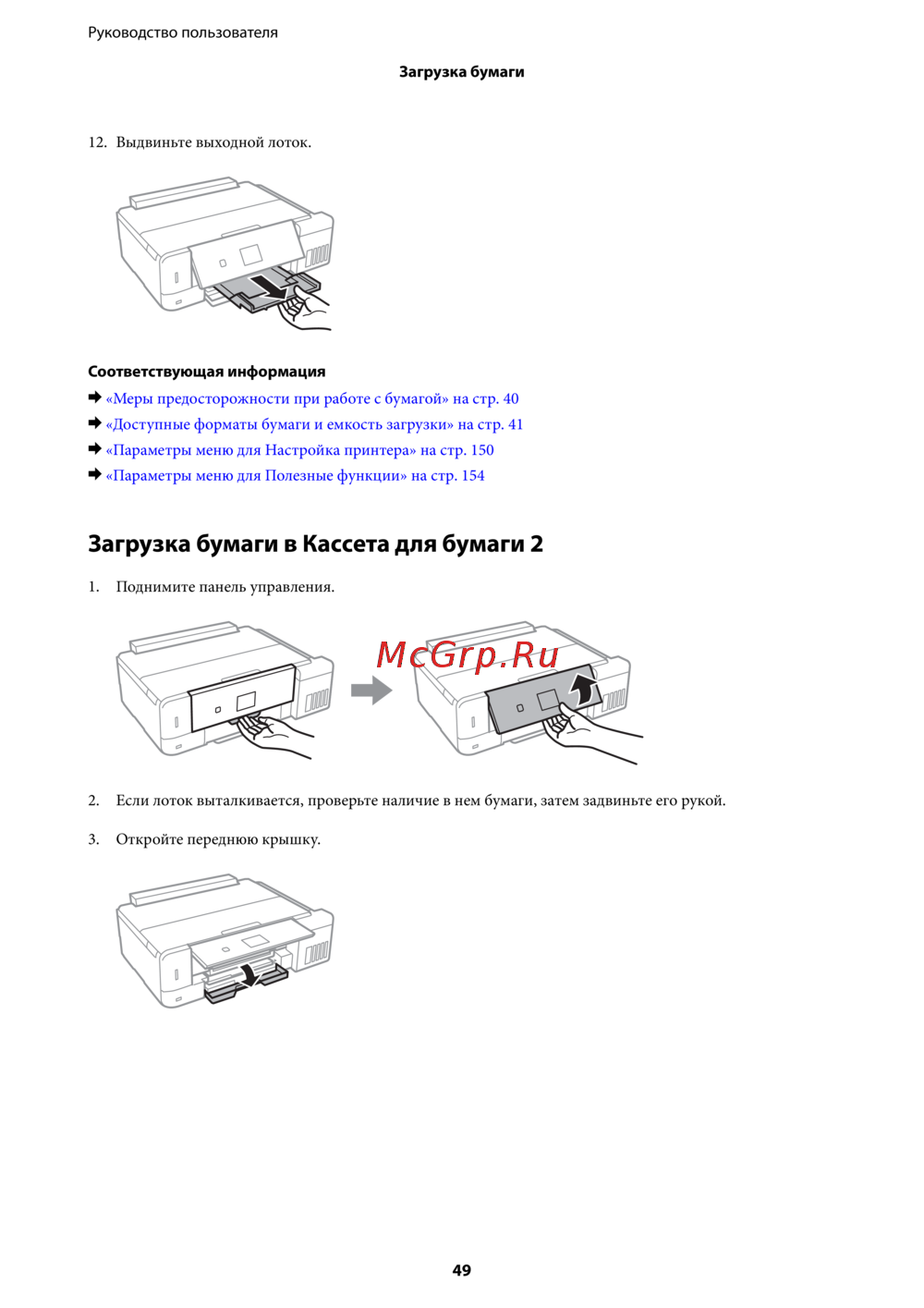 Руководство пользователя

Загрузка бумаги

12. Выдвиньте выходной лоток.

Соответствующая информация

➡ «Меры предосторожности при работе с бумагой» на стр. 40

➡ «Доступные форматы бумаги и емкость загрузки» на стр. 41

➡ «Параметры меню для Настройка принтера» на стр. 150

➡ «Параметры меню для Полезные функции» на стр. 154

Загрузка бумаги в Кассета для бумаги 2

1. Поднимите панель управления.

McGrp.Ru

2. Если лоток выталкивается, проверьте наличие в нем бумаги, затем задвиньте его рукой.

3. Откройте переднюю крышку.

49