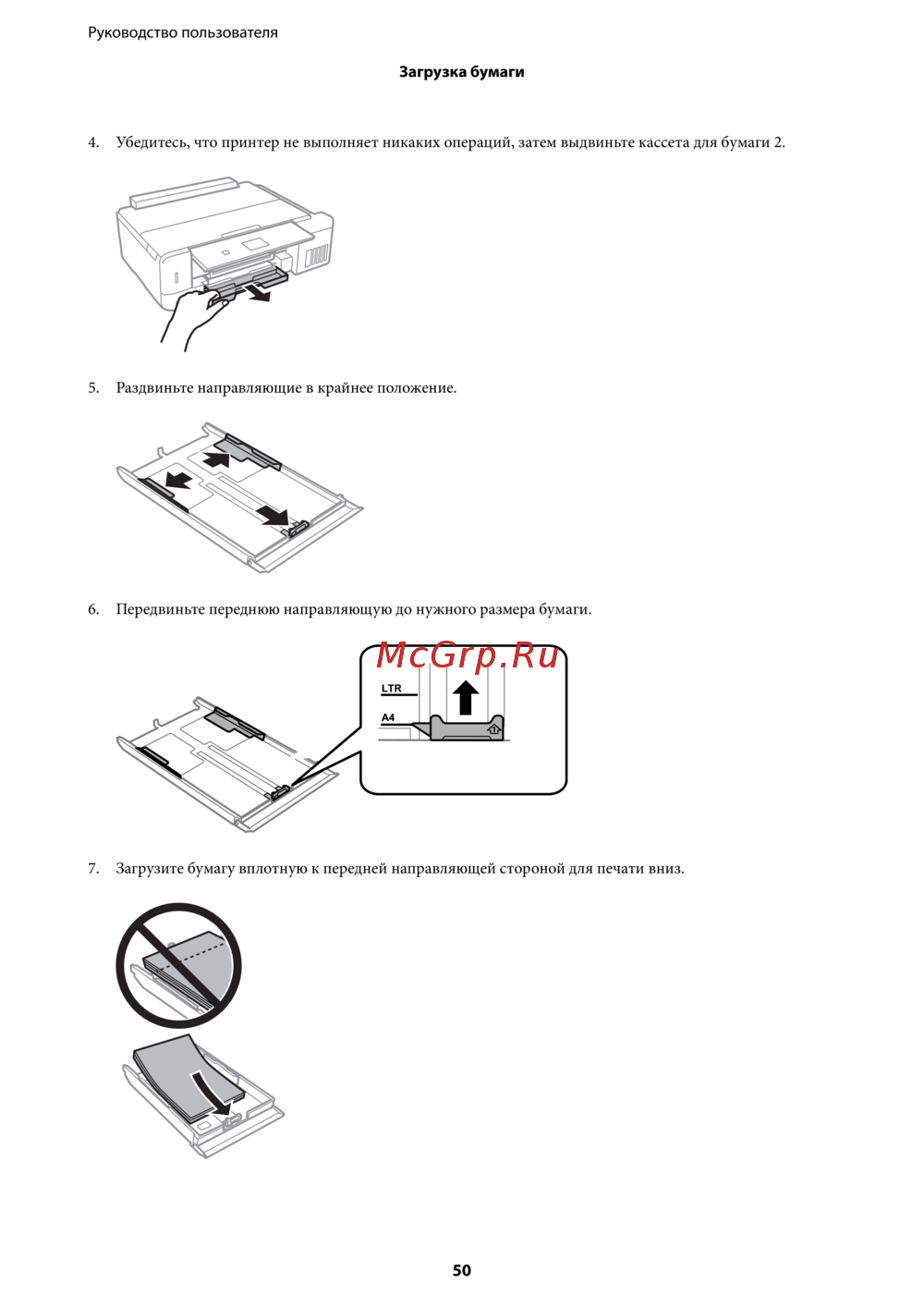 Руководство пользователя

Загрузка бумаги

4. Убедитесь, что принтер не выполняет никаких операций, затем выдвиньте кассета для бумаги 2.

5. Раздвиньте направляющие в крайнее положение.

6. Передвиньте переднюю направляющую до нужного размера бумаги.

McGrp.Ru

LTR

A4

7. Загрузите бумагу вплотную к передней направляющей стороной для печати вниз.

50