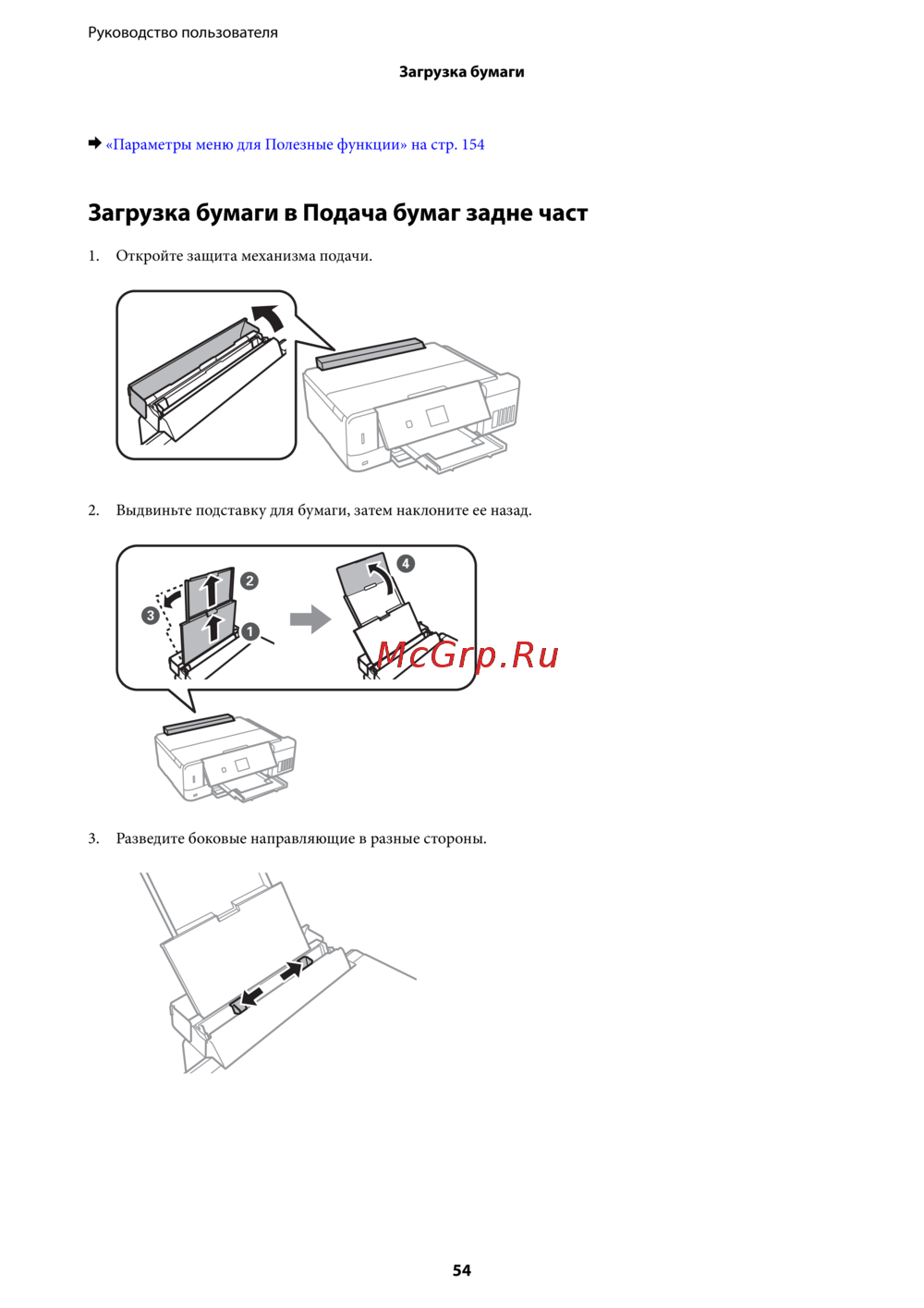 Руководство пользователя

Загрузка бумаги

➡ «Параметры меню для Полезные функции» на стр. 154

Загрузка бумаги в Подача бумаг задне част

1. Откройте защита механизма подачи.

2. Выдвиньте подставку для бумаги, затем наклоните ее назад.

2

3

1

4

McGrp.Ru

3. Разведите боковые направляющие в разные стороны.

54