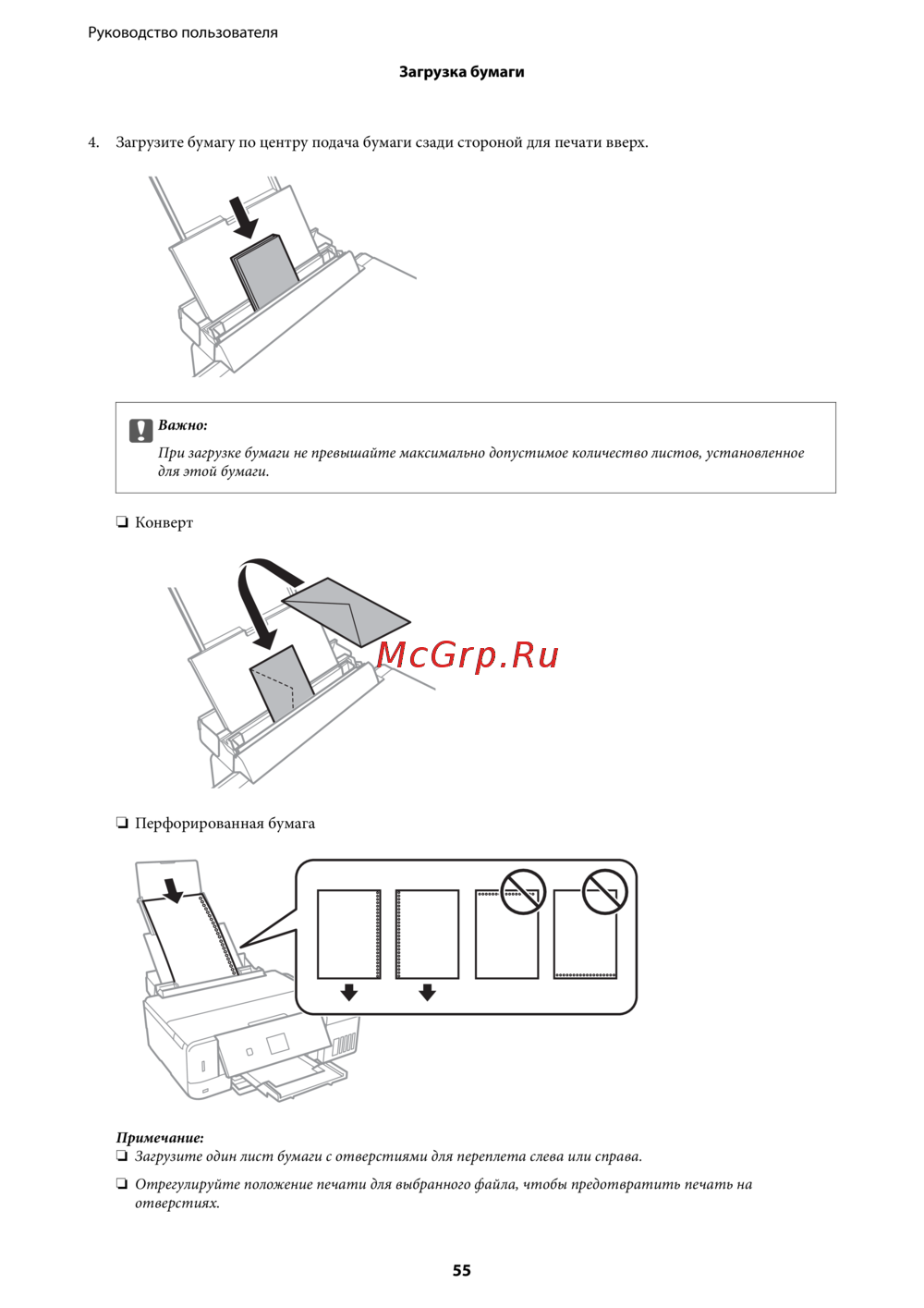 Руководство пользователя

Загрузка бумаги

4. Загрузите бумагу по центру подача бумаги сзади стороной для печати вверх.

Важно:
При загрузке бумаги не превышайте максимально допустимое количество листов, установленное для этой бумаги.

❏ Конверт

McGrp.Ru

❏ Перфорированная бумага

Примечание:
❏ Загрузите один лист бумаги с отверстиями для переплета слева или справа.
❏ Отрегулируйте положение печати для выбранного файла, чтобы предотвратить печать на отверстиях.

55