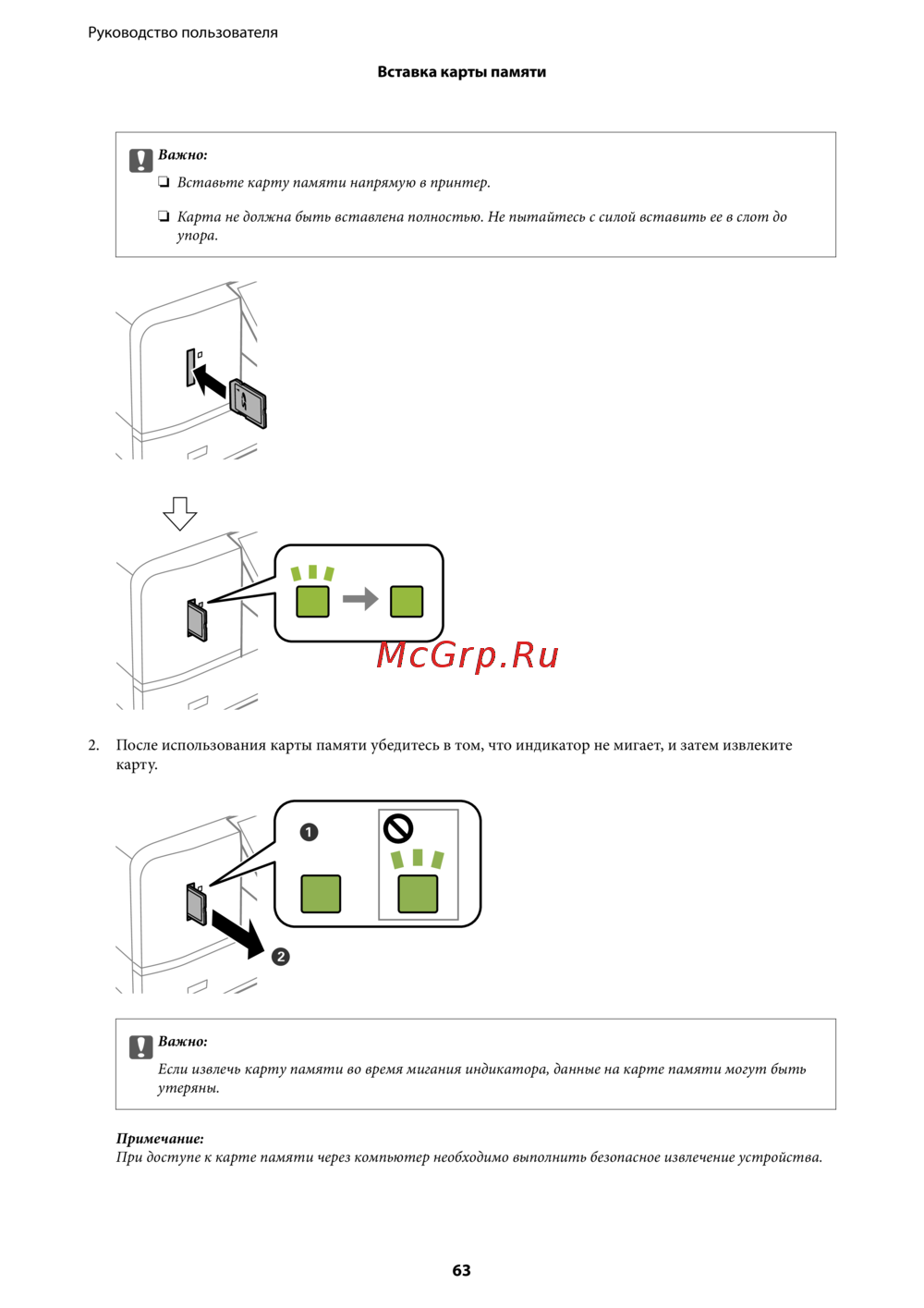 Руководство пользователя

Вставка карты памяти

Важно:

❏ Вставьте карту памяти напрямую в принтер.

❏ Карта не должна быть вставлена полностью. Не пытайтесь с силой вставить ее в слот до упора.

McGrp.Ru

2. После использования карты памяти убедитесь в том, что индикатор не мигает, и затем извлеките карту.

1

2

Важно:

Если извлечь карту памяти во время мигания индикатора, данные на карте памяти могут быть утеряны.

Примечание:
При доступе к карте памяти через компьютер необходимо выполнить безопасное извлечение устройства.

63