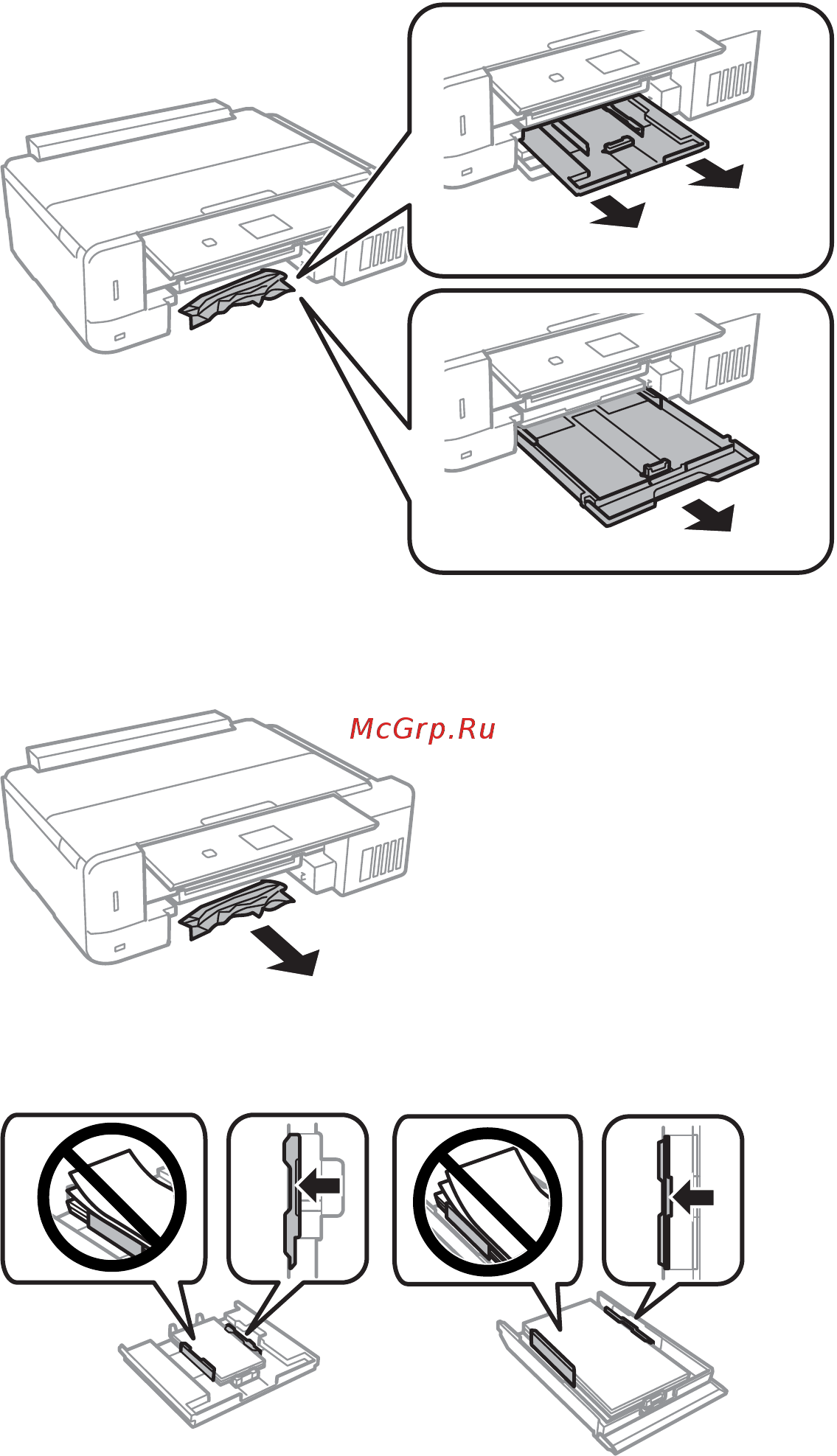 McGrp.Ru