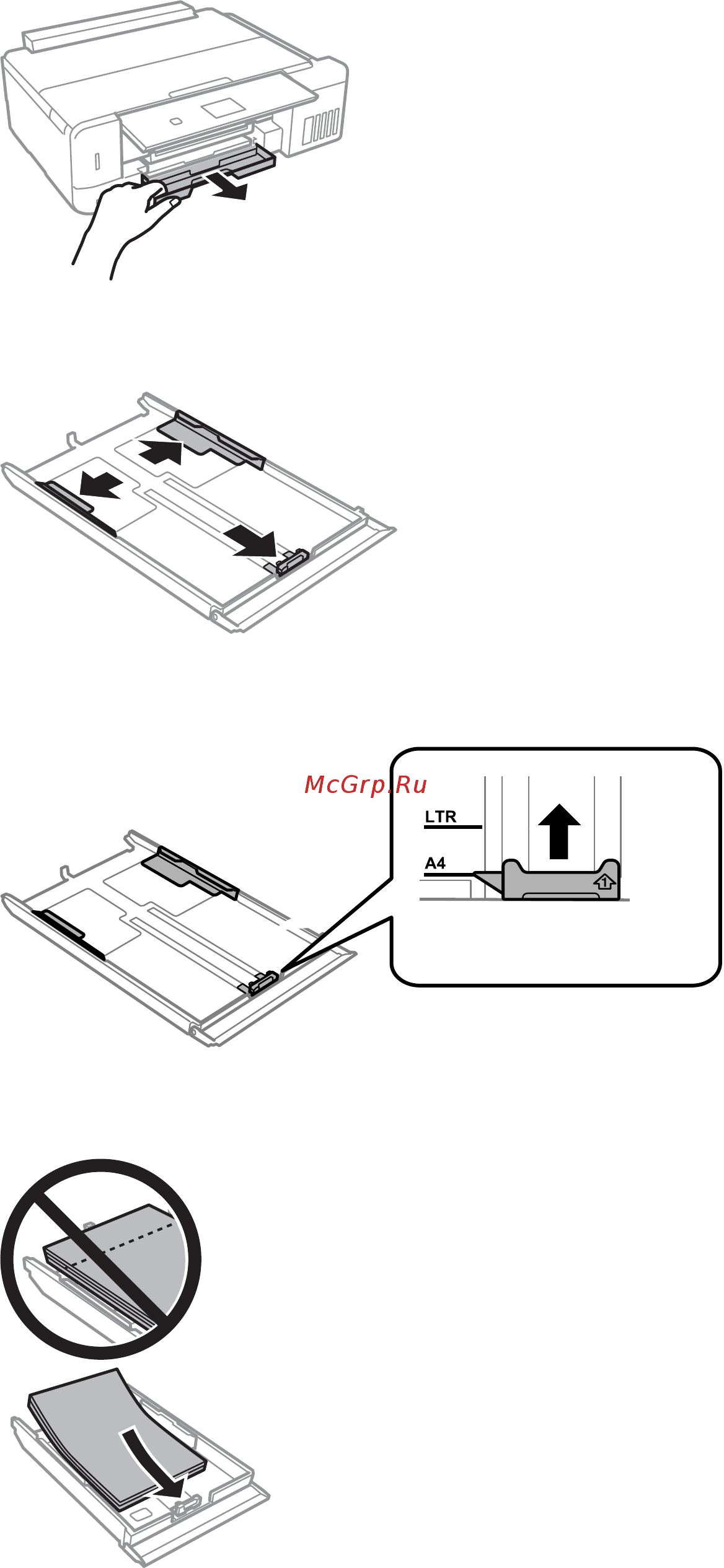 McGrp.Ru

LTR

A4