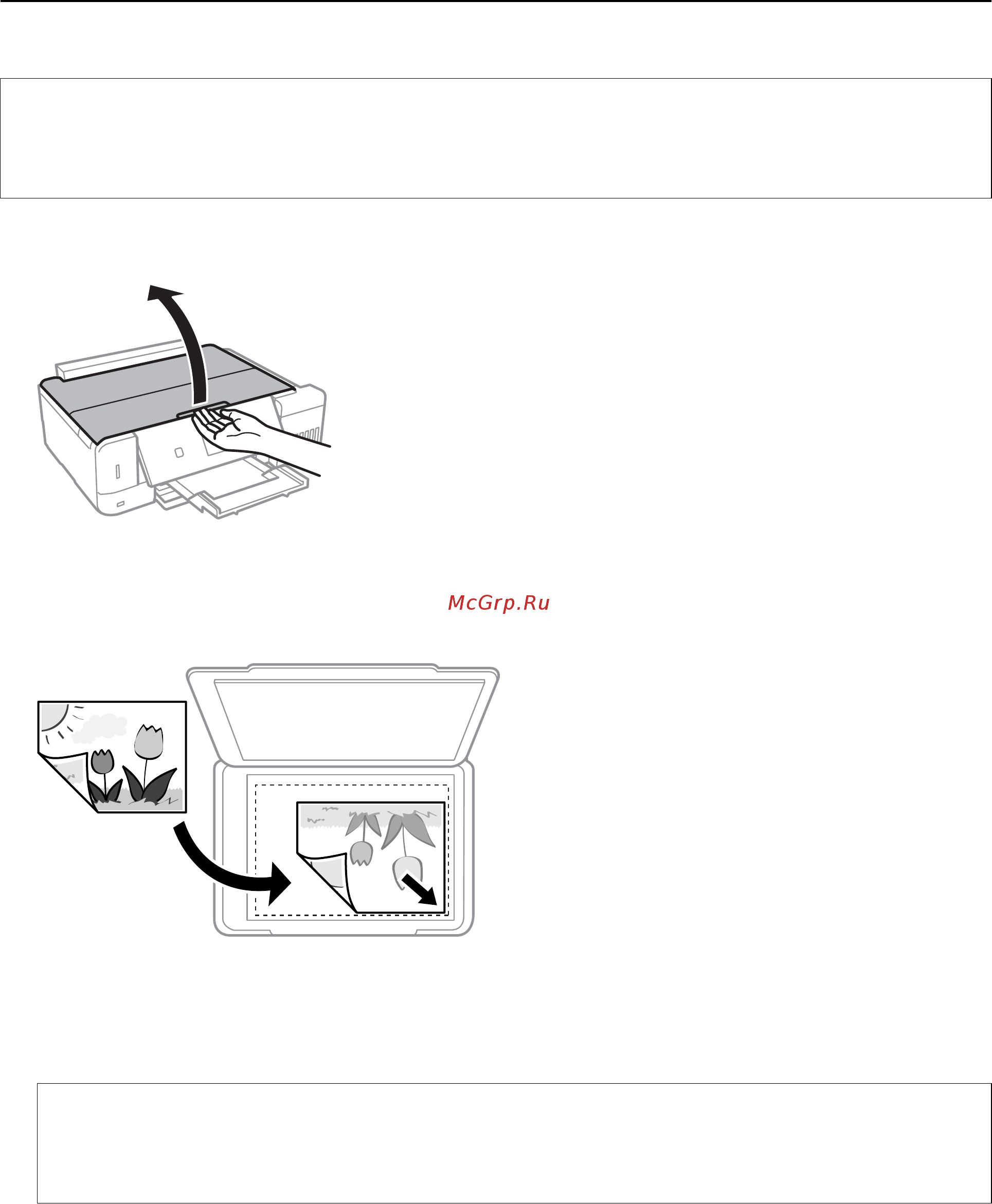 McGrp.Ru