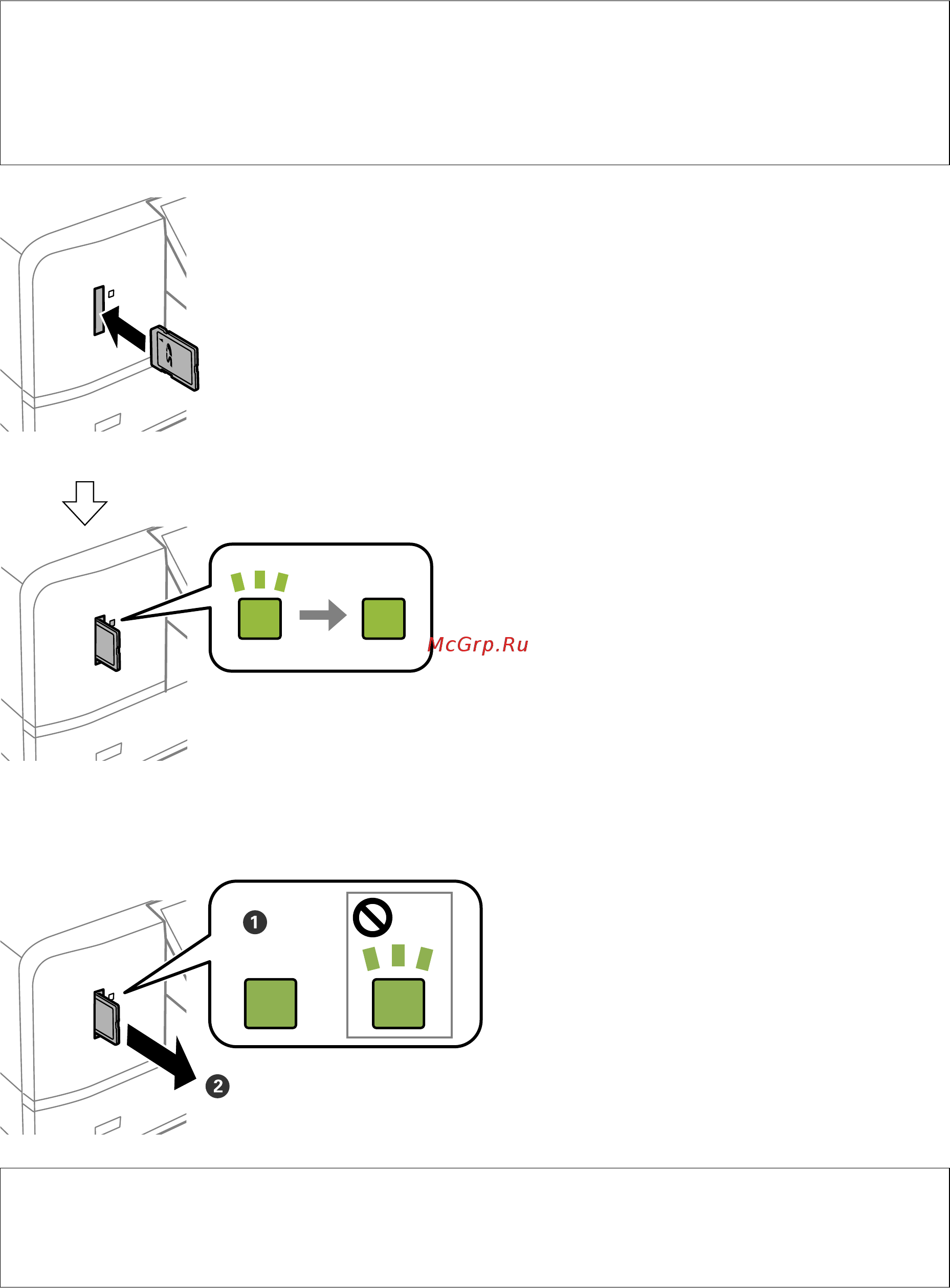 McGrp.Ru

1

2