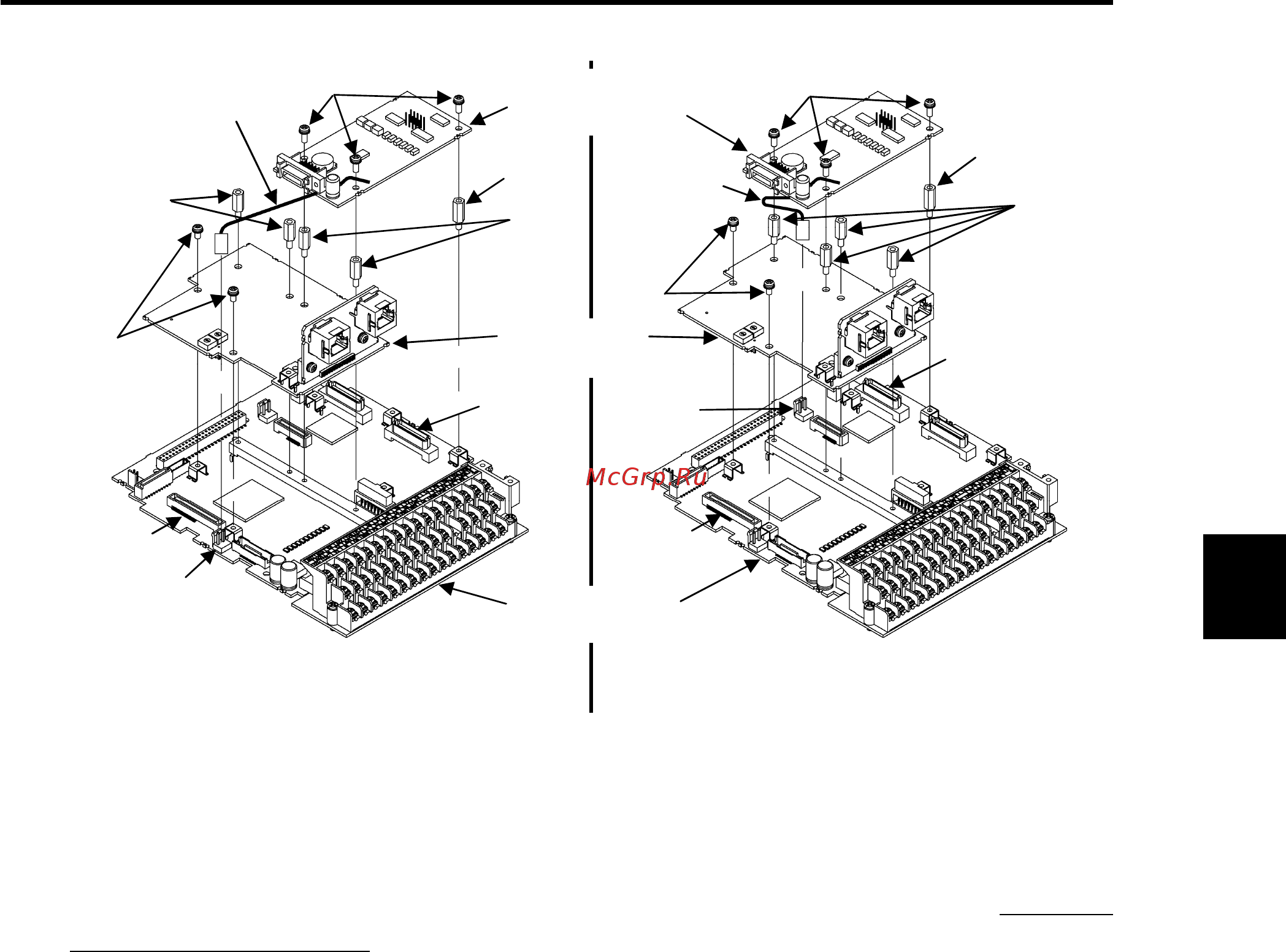 McGrp.Ru