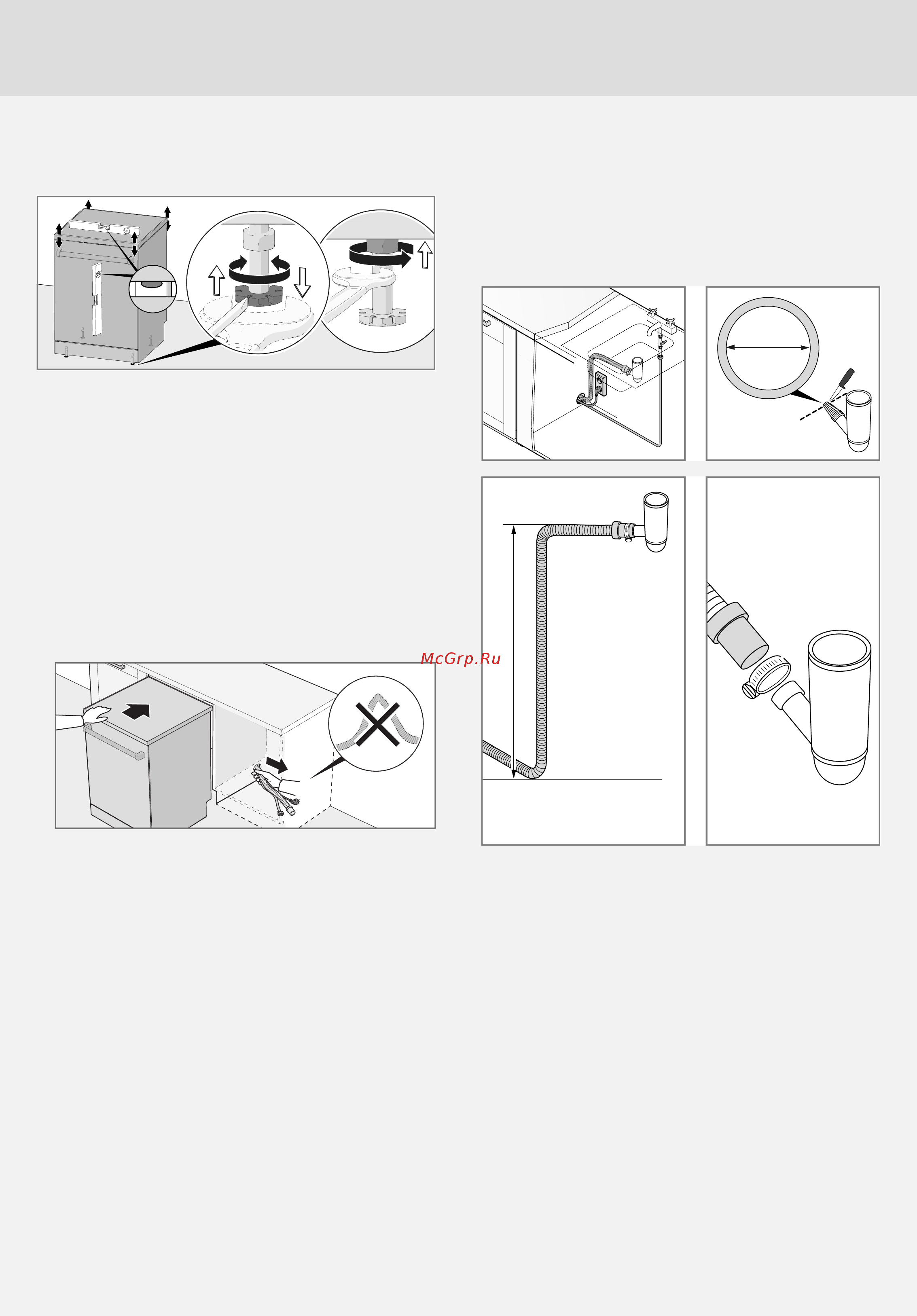 McGrp.Ru