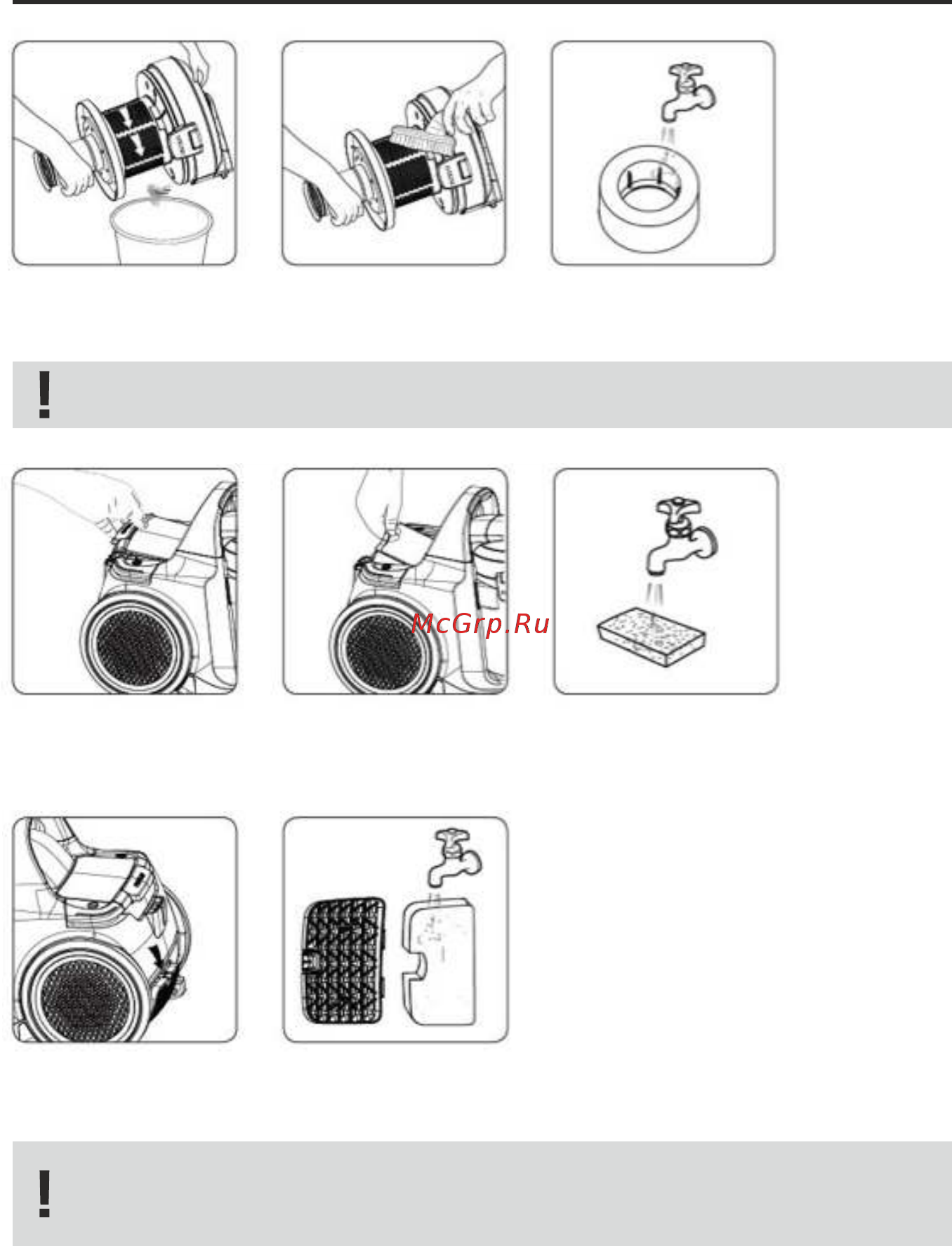 !

McGrp.Ru

!