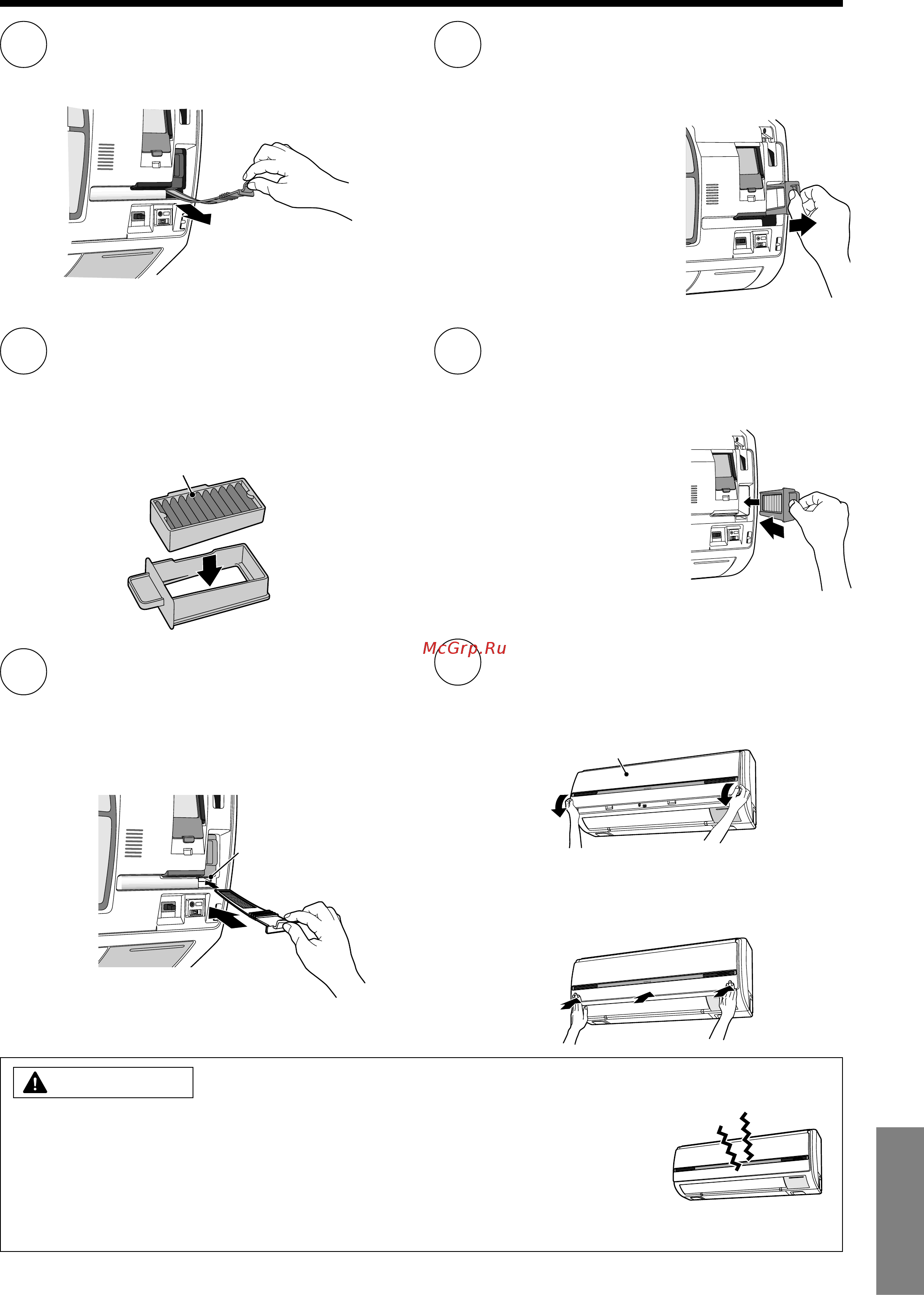 McGrp.Ru