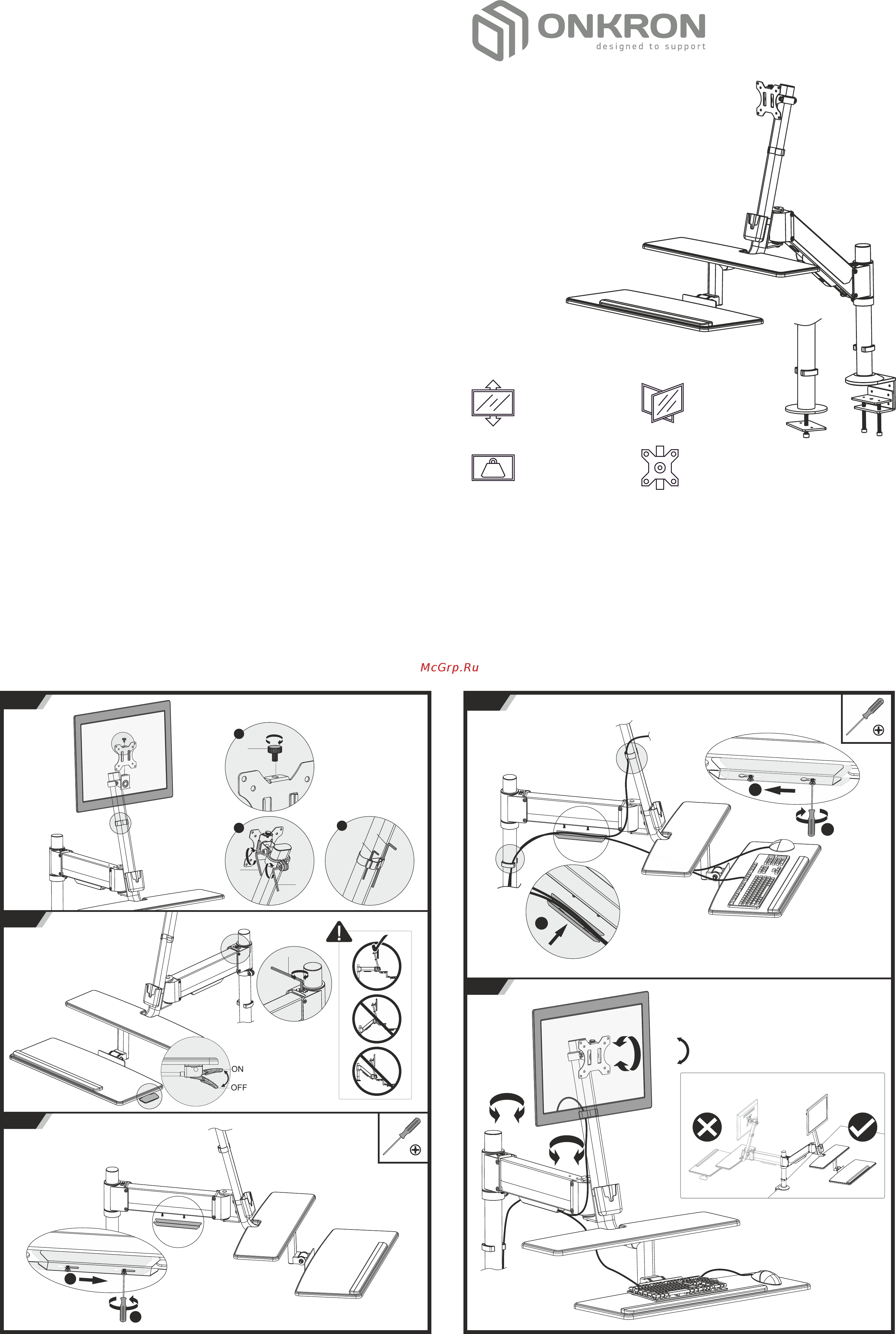 ONKRON
designed to support

McGrp.Ru

ON
OFF