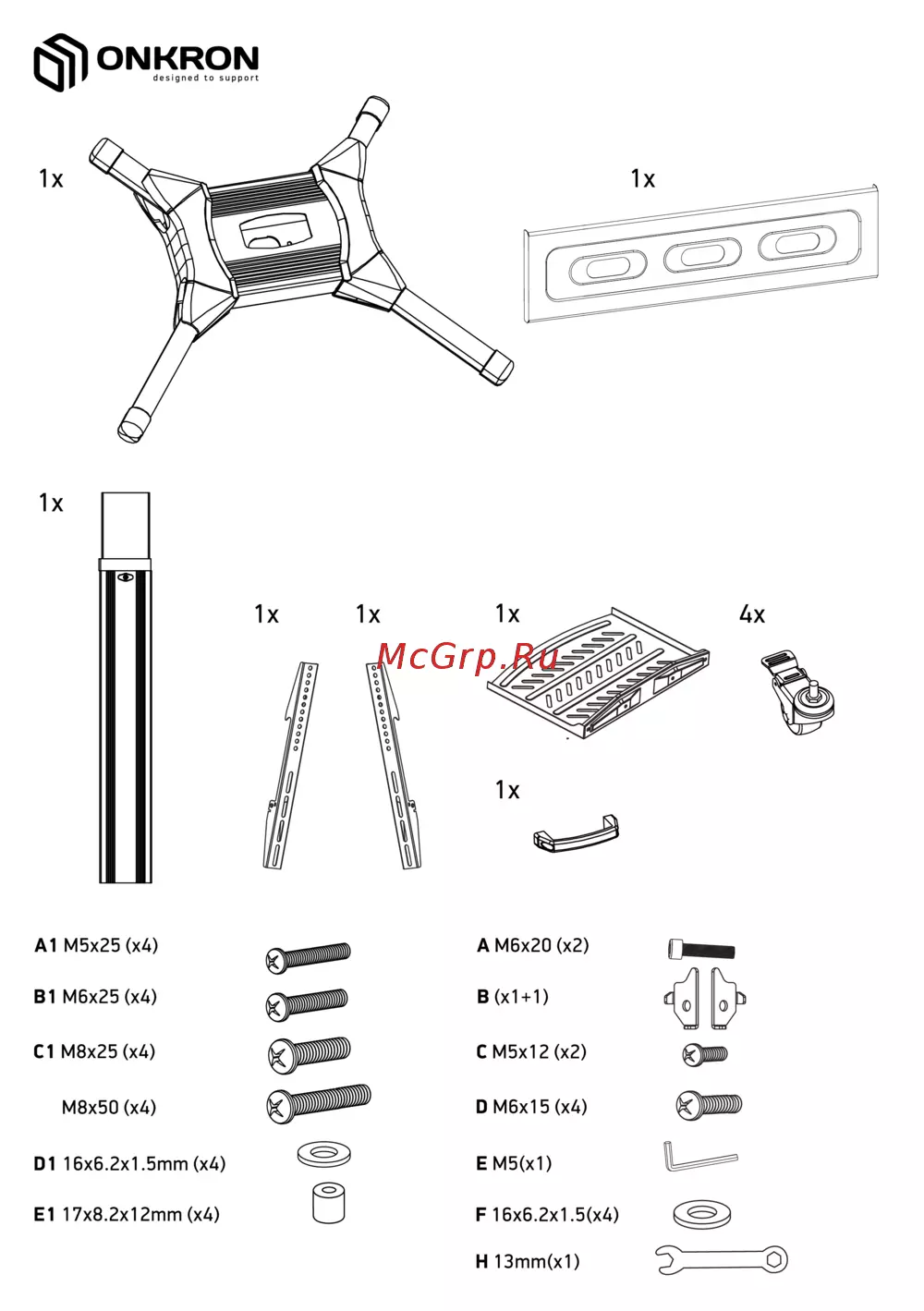 ONKRON
designed to support

1x

1x

1x

1x 1x 1x 4x

McGrp.Ru

1x

A1 M5x25 (x4)

B1 M6x25 (x4)

C1 M8x25 (x4)

M8x50 (x4)

D1 16x6.2x1.5mm (x4)

E1 17x8.2x12mm (x4)

A M6x20 (x2)

B (x1+1)

C M5x12 (x2)

D M6x15 (x4)

E M5(x1)

F 16x6.2x1.5(x4)

H 13mm(x1)