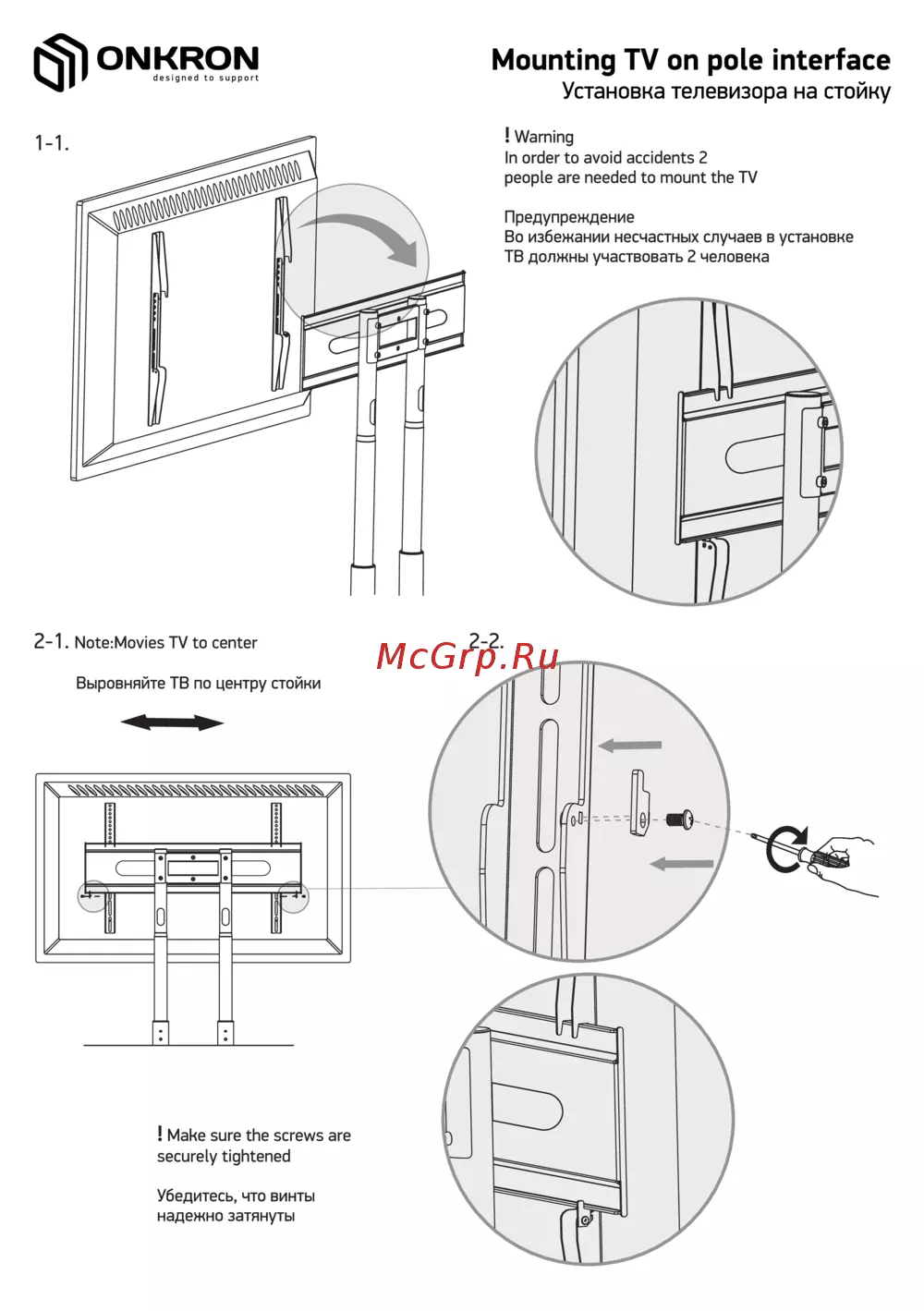 ONKRON
designed to support

Mounting TV on pole interface
Установка телевизора на стойку

1-1.

! Warning
In order to avoid accidents 2 people are needed to mount the TV

Предупреждение
Во избежании несчастных случаев в установке ТВ должны участвовать 2 человека

2-1. Note:Movies TV to center

Выровняйте ТВ по центру стойки

2-2.

McGrp.Ru

! Make sure the screws are securely tightened

Убедитесь, что винты надежно затянуты