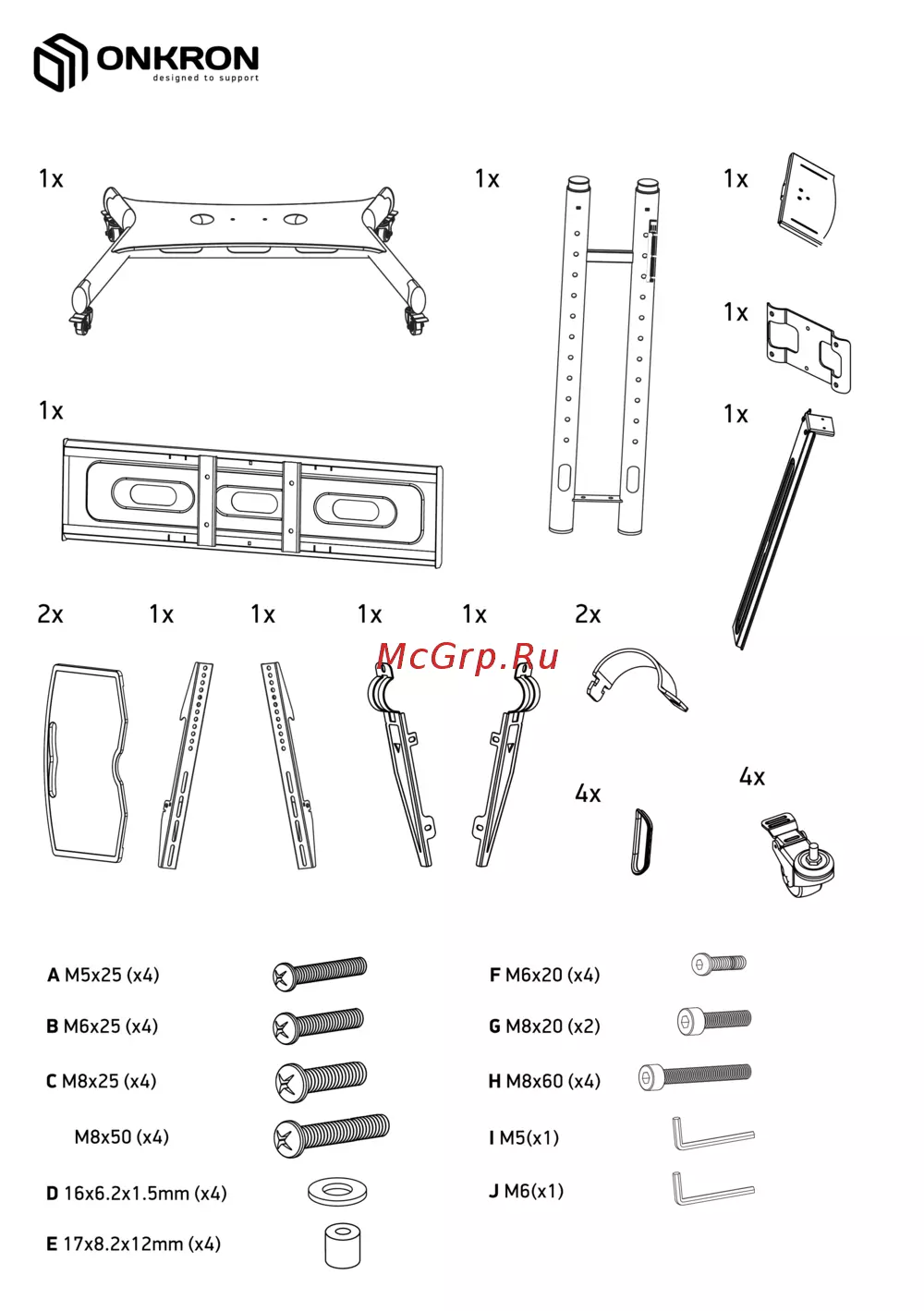 ONKRON
designed to support

1x

1x

1x

1x

1x

1x

2x 1x 1x 1x 1x 2x

McGrp.Ru

4x

4x

A M5x25 (x4)

B M6x25 (x4)

C M8x25 (x4)

M8x50 (x4)

D 16x6.2x1.5mm (x4)

E 17x8.2x12mm (x4)

F M6x20 (x4)

G M8x20 (x2)

H M8x60 (x4)

I M5(x1)

J M6(x1)